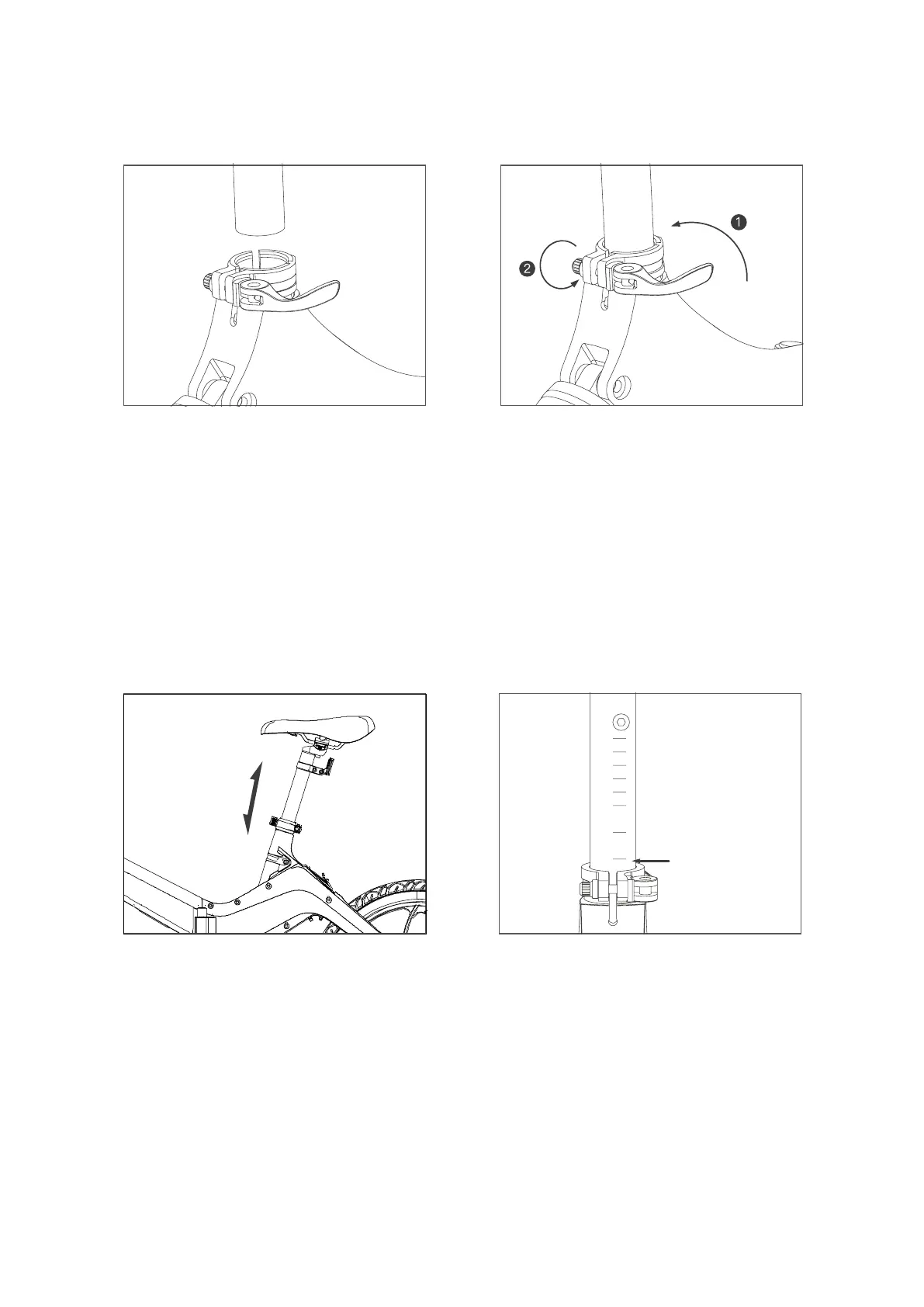 1

2