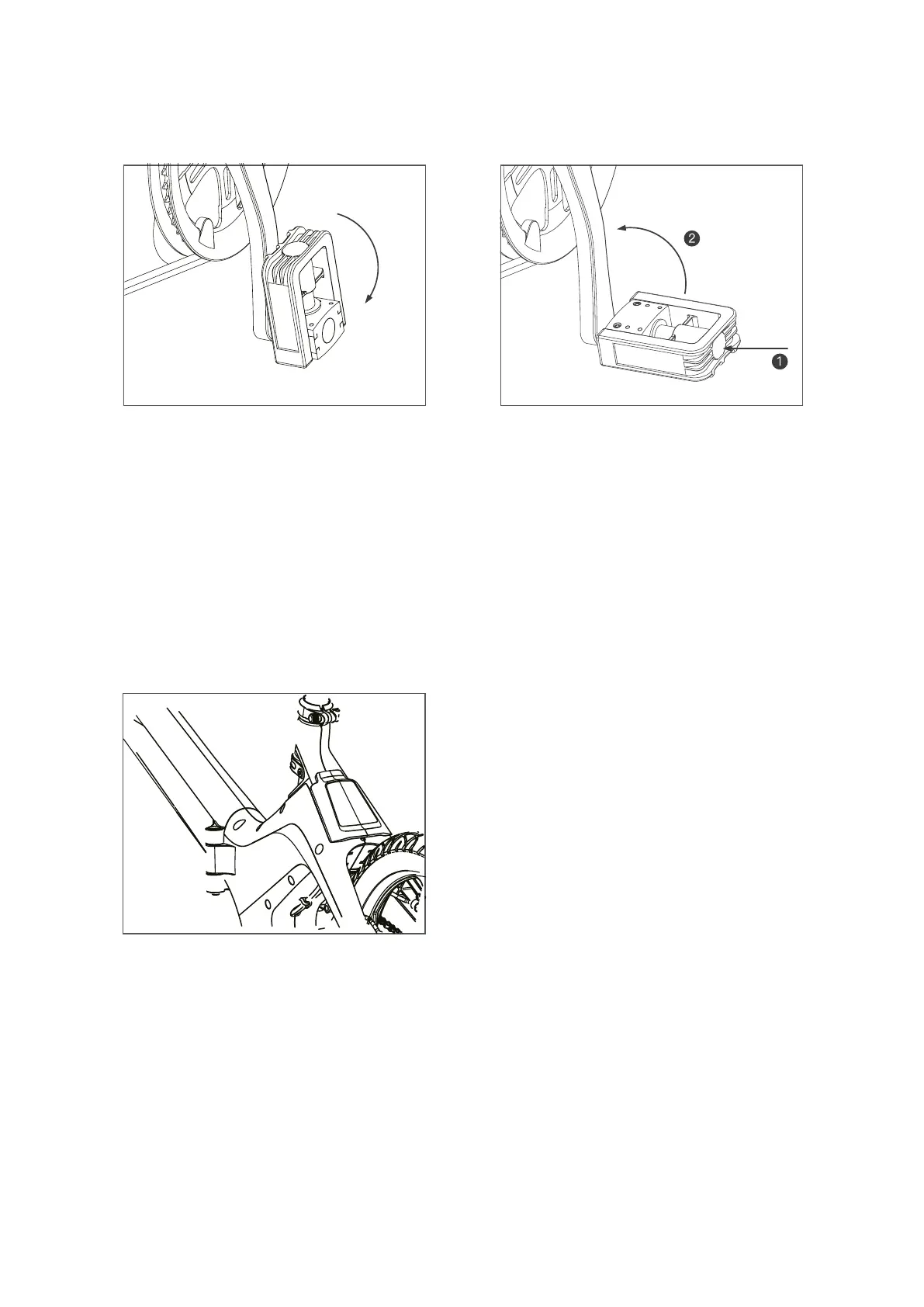 2

1