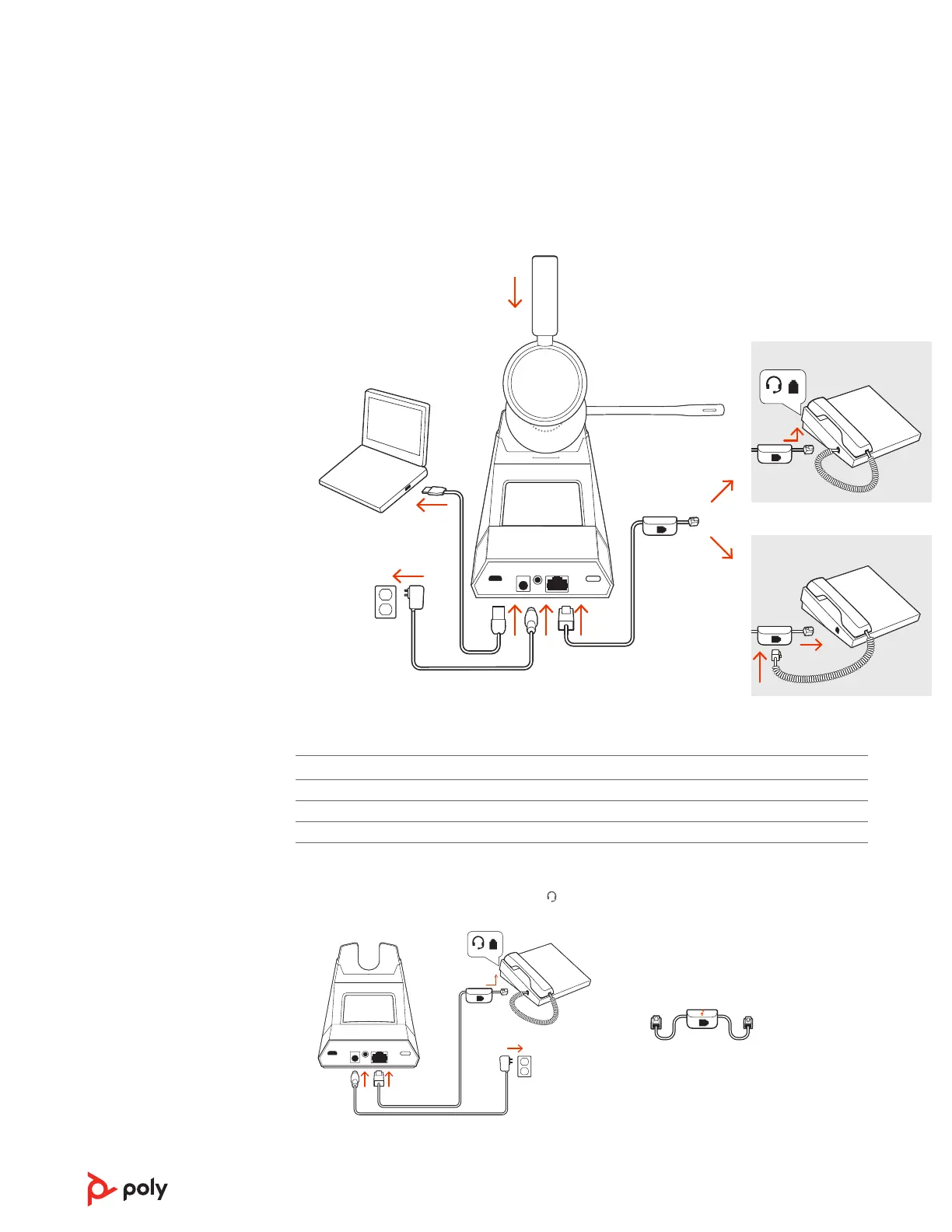 poly