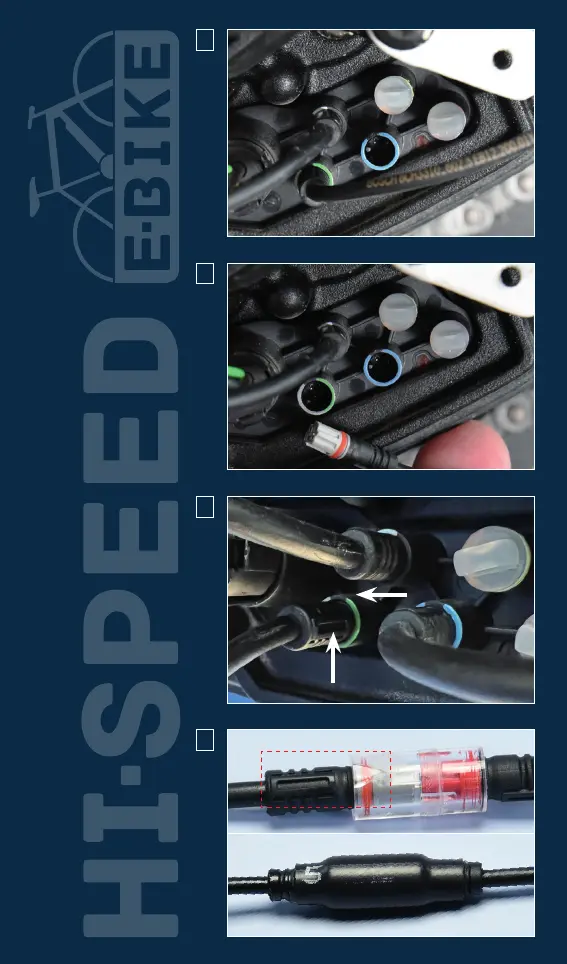 HI-SPEED E-BIKE