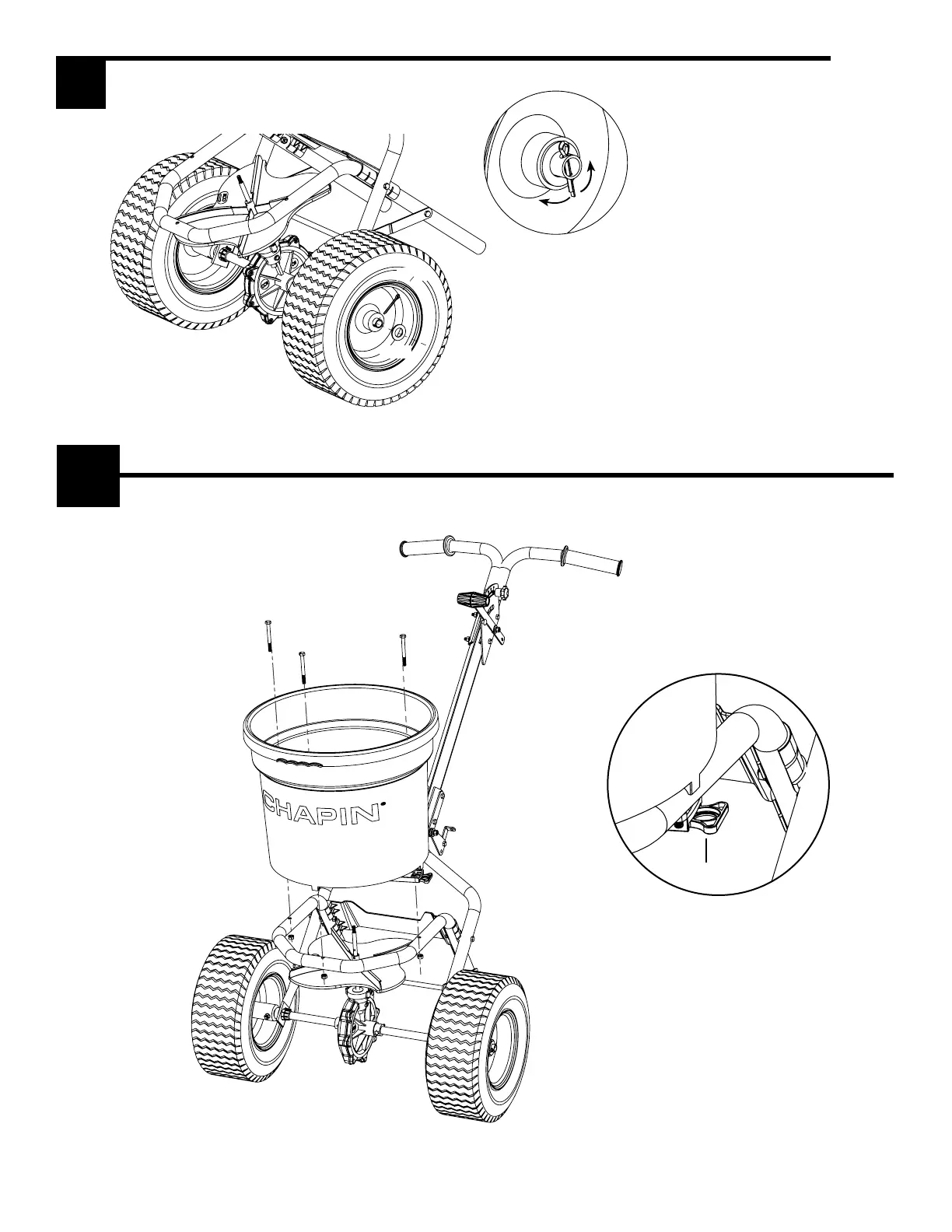 CHAPIN