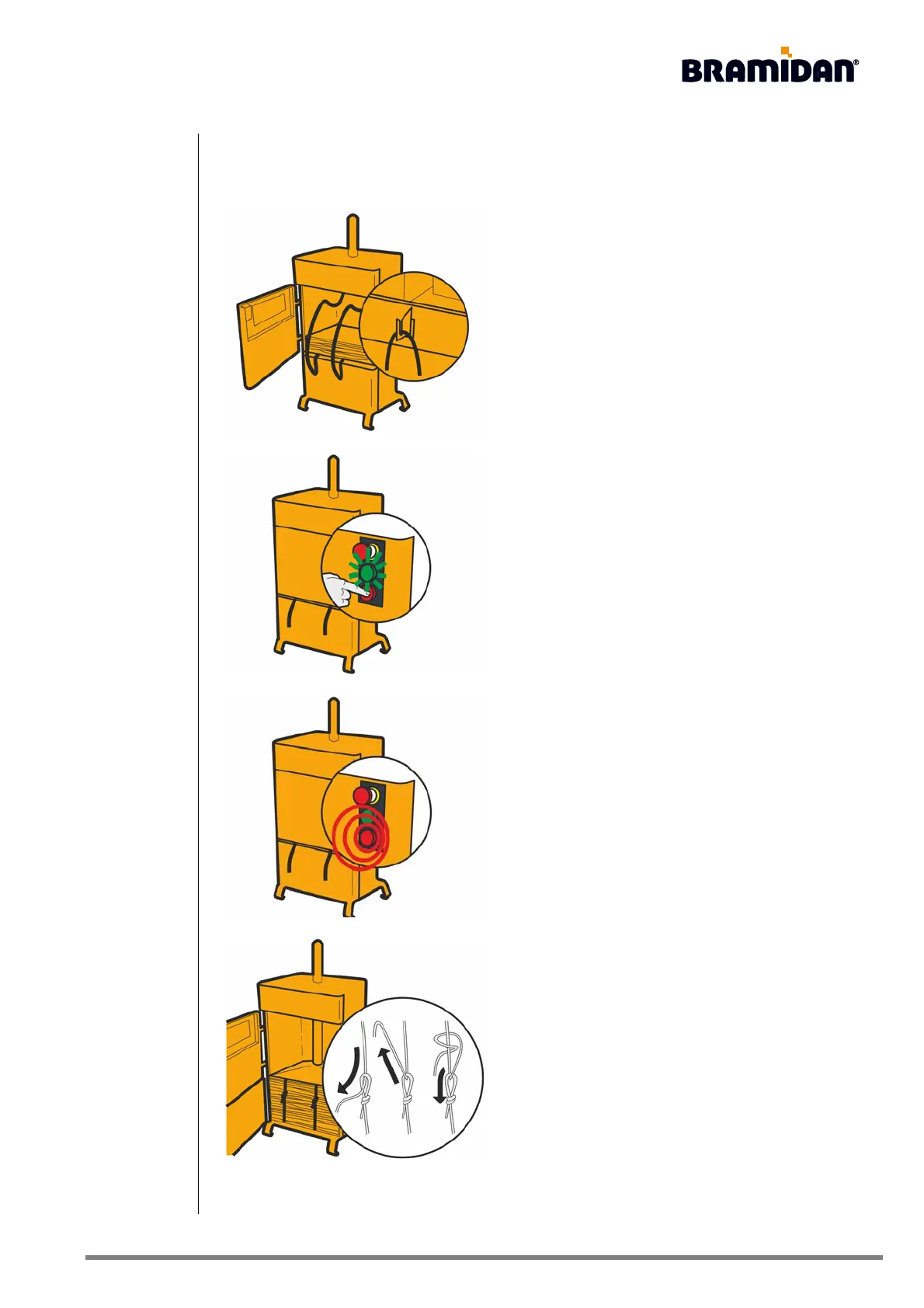 BRAMIDAN®