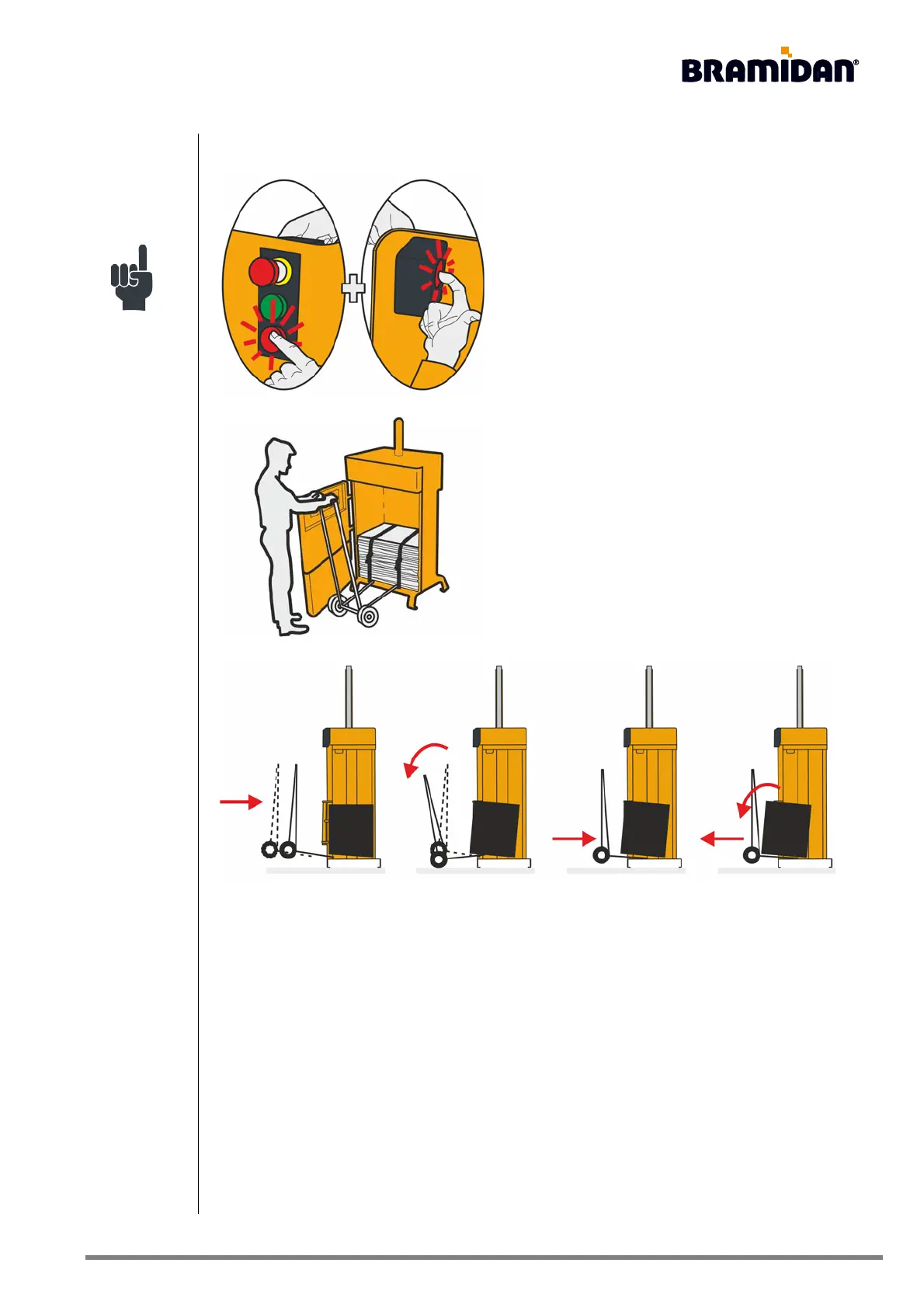 BRAMIDAN®