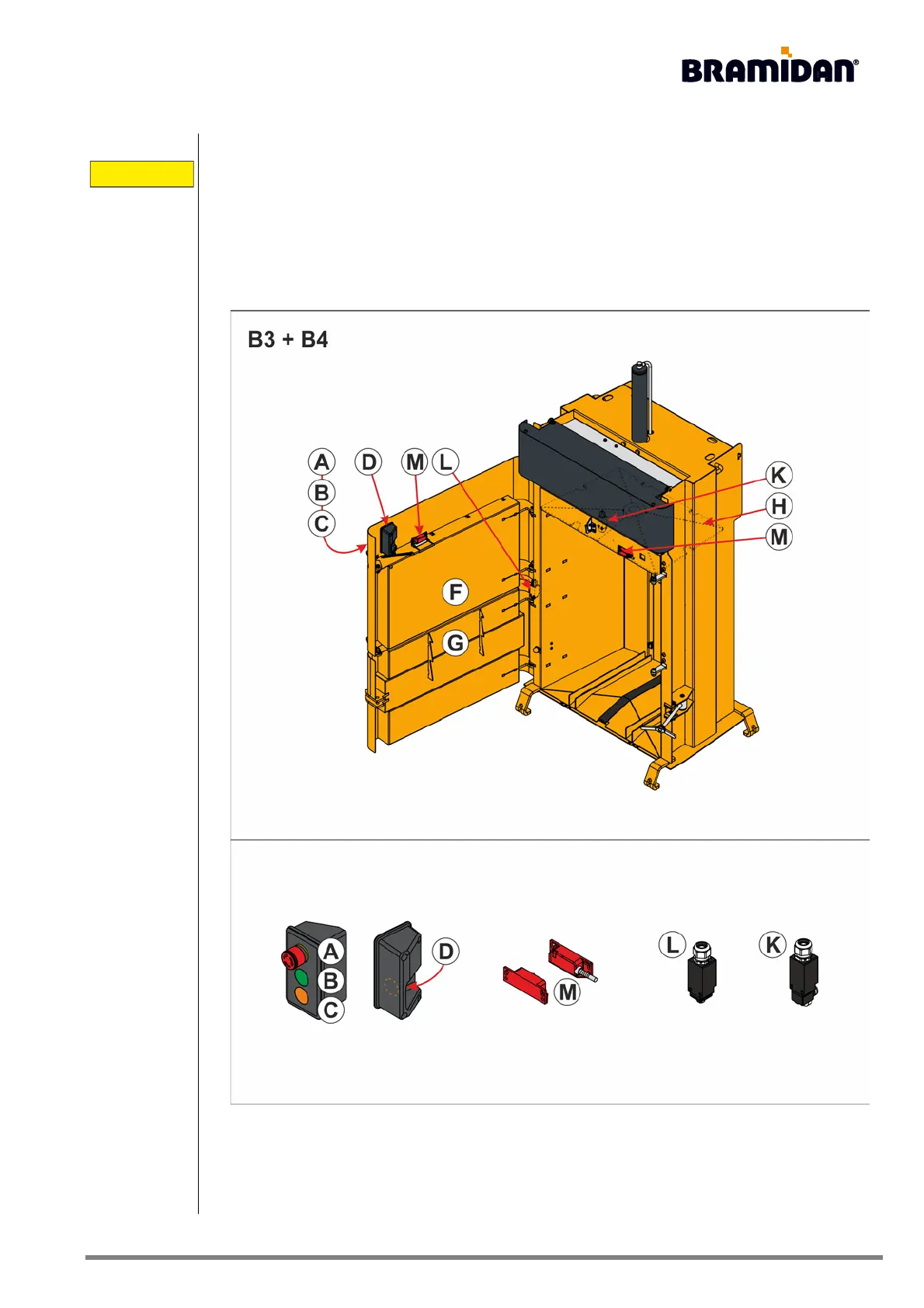 BRAMIDAN®

B3 + B4

A
B
C
D
M
L
K
H
M
F
G

A
B
C
D
M
L
K