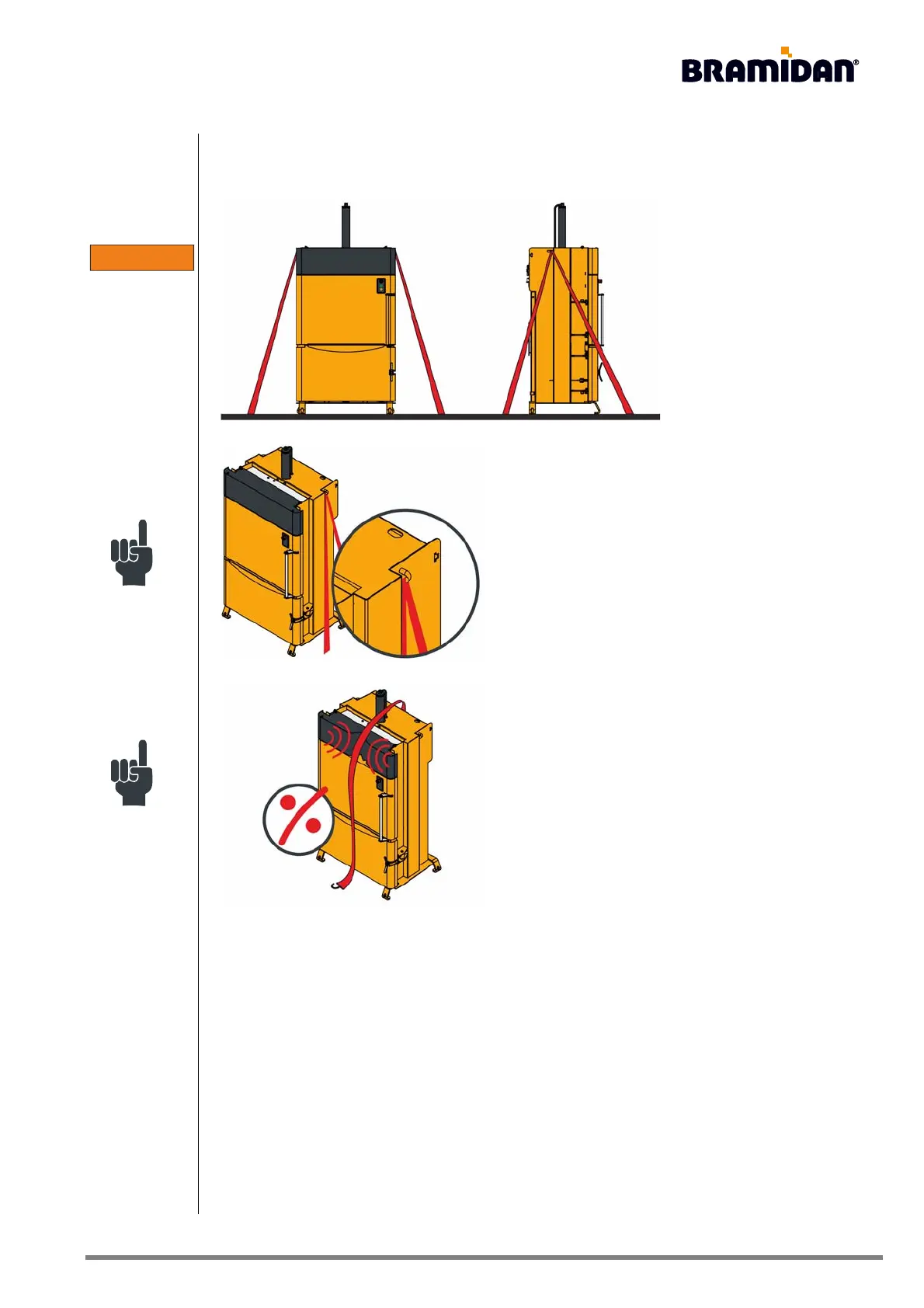 BRAMIDAN®