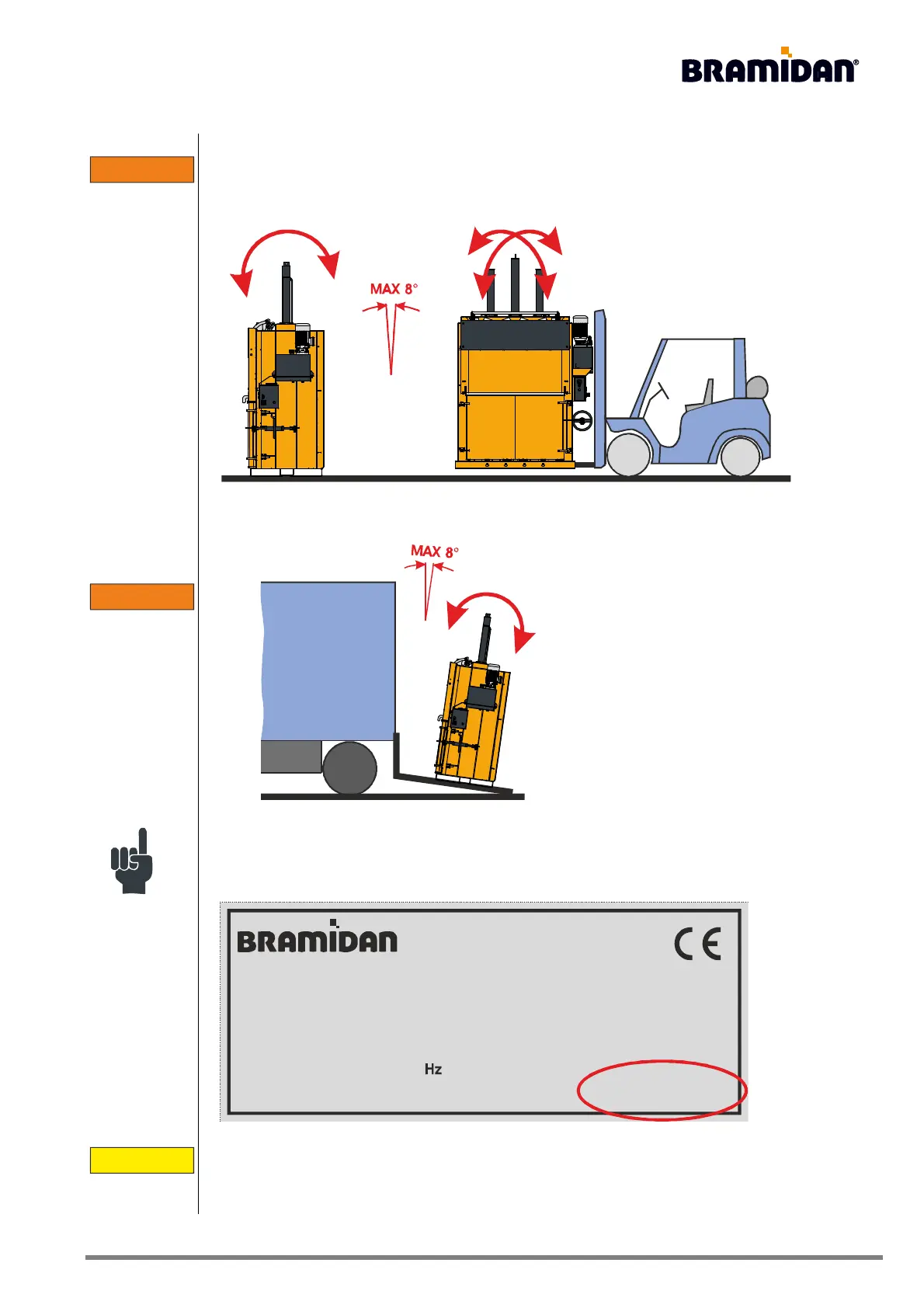 BRAMIDAN®

MAX 8°

MAX 8°

BRAMIDAN

CE

Hz