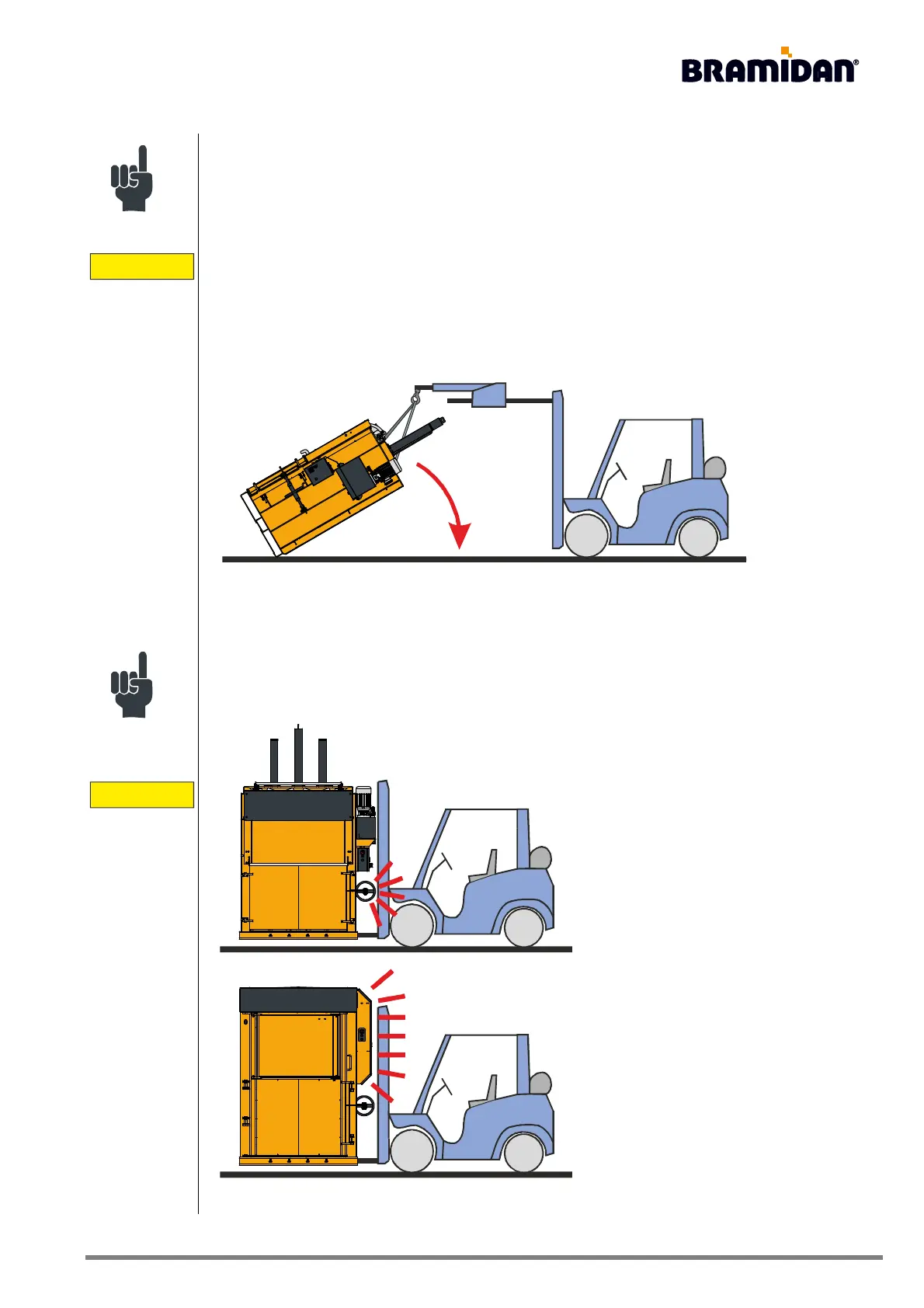 BRAMIDAN®