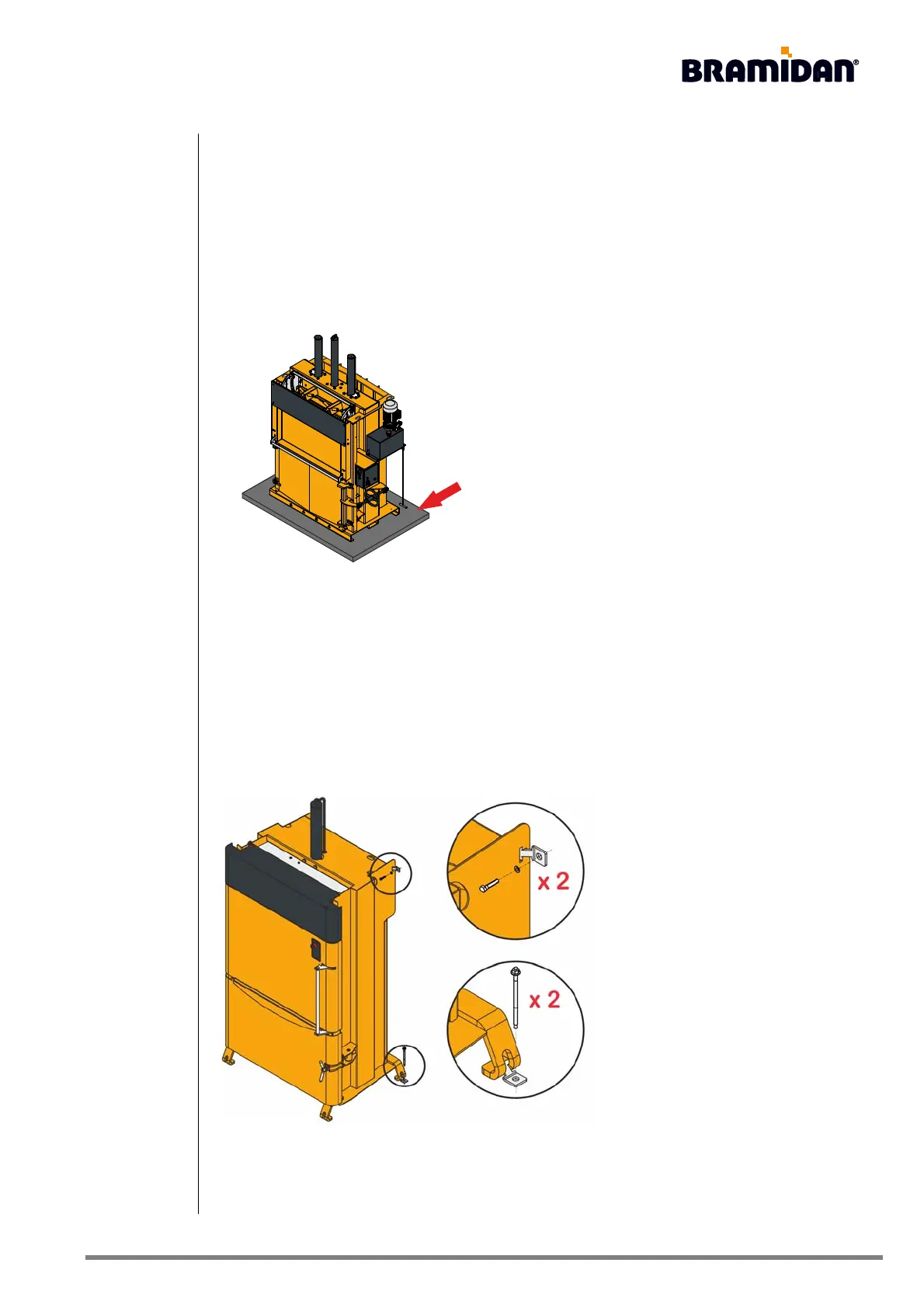 BRAMIDAN®

x 2

x 2