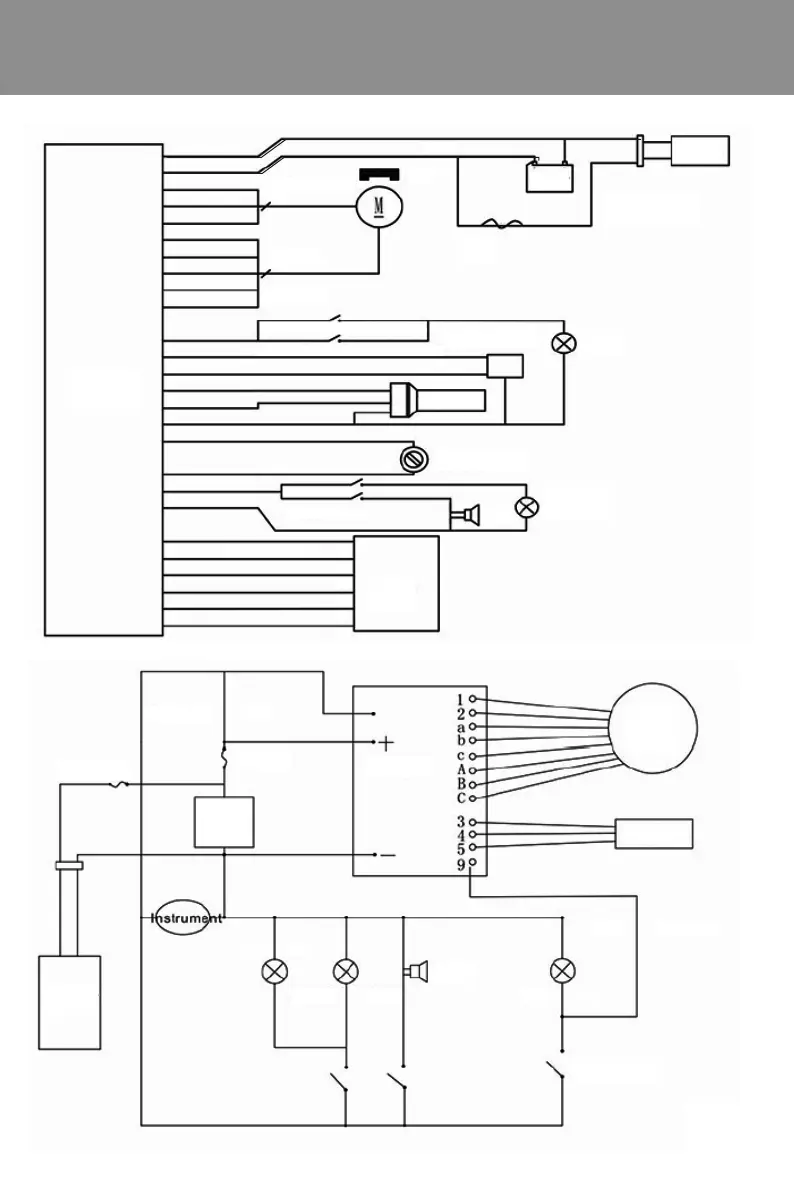 M

1
2
a
b
c
A
B
C
3
4
5
9
+
−
Instrument