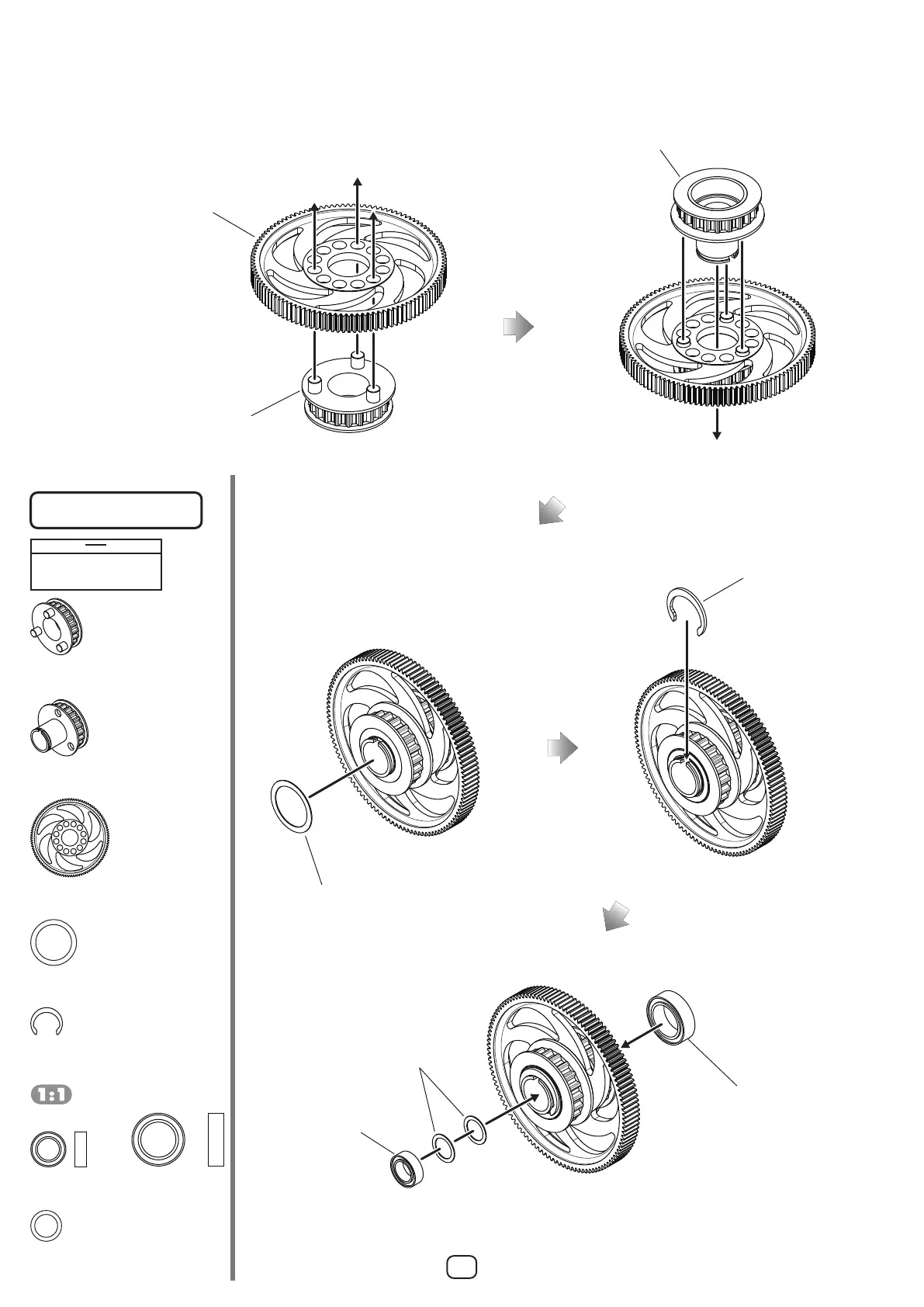 1:1