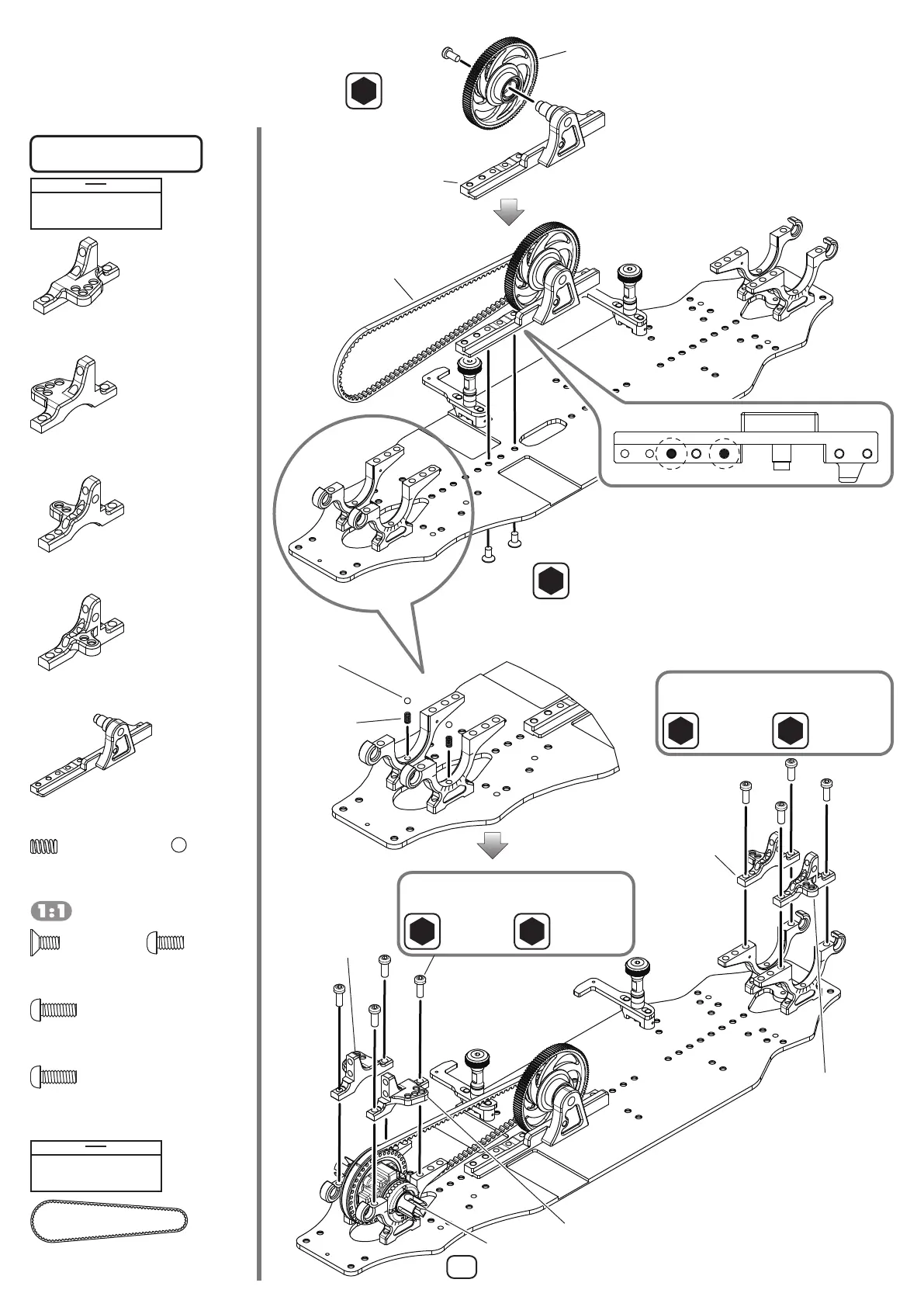 1:1