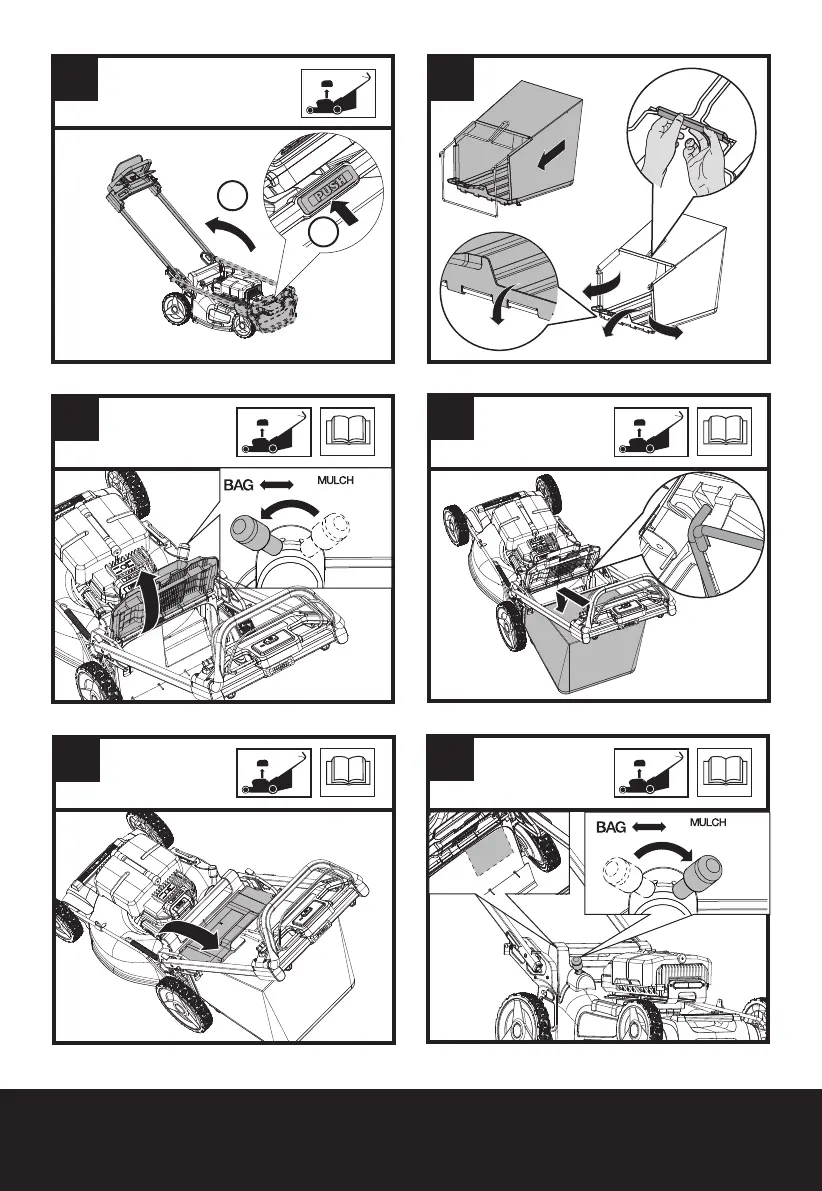 PUSH

BAG MULCH

BAG MULCH