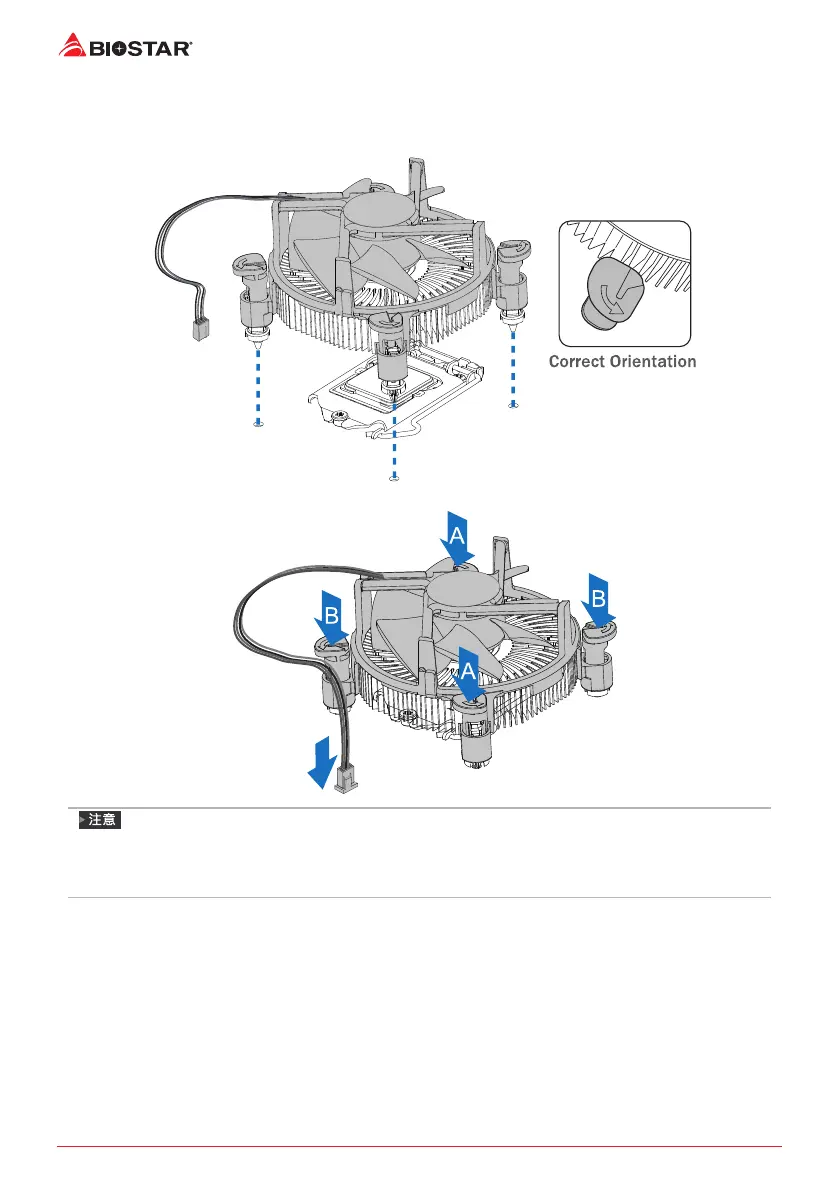 BIOSTAR

Correct Orientation

A

B

B

A

注意