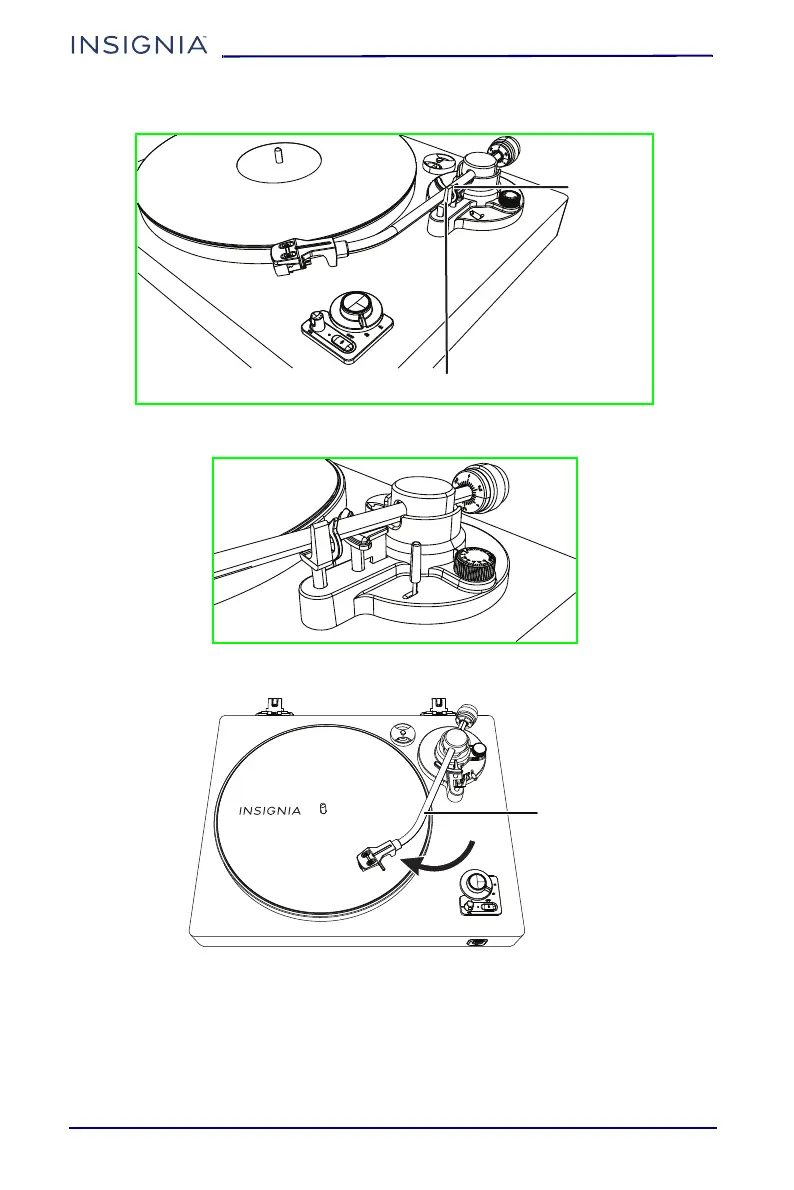 INSIGNIA

INSIGNIA