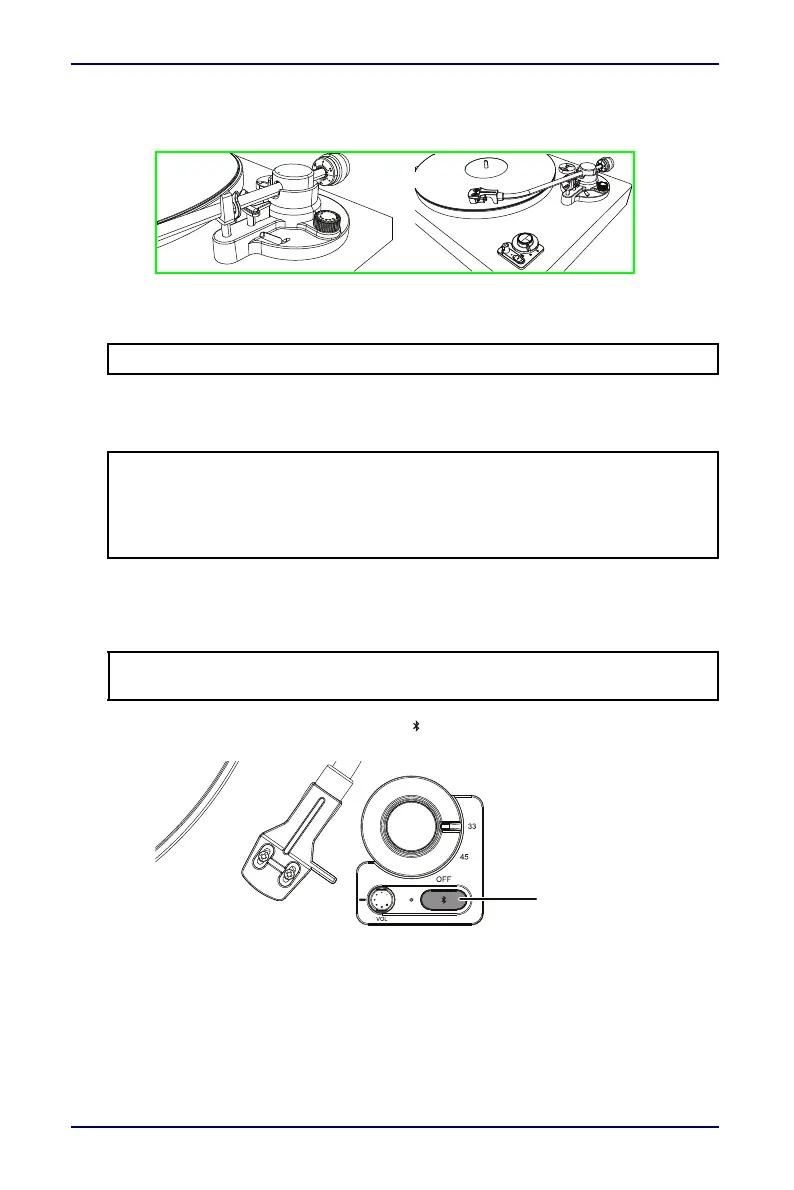 33

45

OFF

VOL