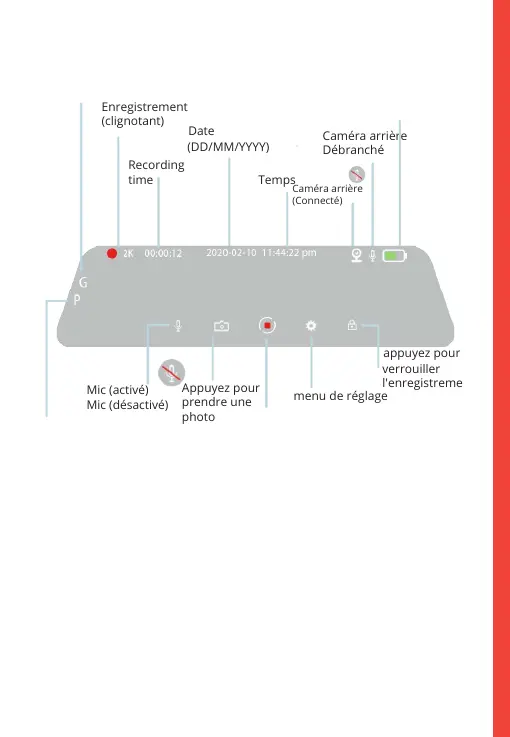 Enregistrement (clignotant)

Date (DD/MM/YYYY)

Caméra arrière Débranché

Recording time

Temps

Caméra arrière (Connecté)

2K 00:00:12 2020-02-10 11:44:22 pm

G

P

appuyez pour verrouiller l'enregistreme

Mic (activé)
Mic (désactivé)

Appuyez pour prendre une photo

menu de réglage