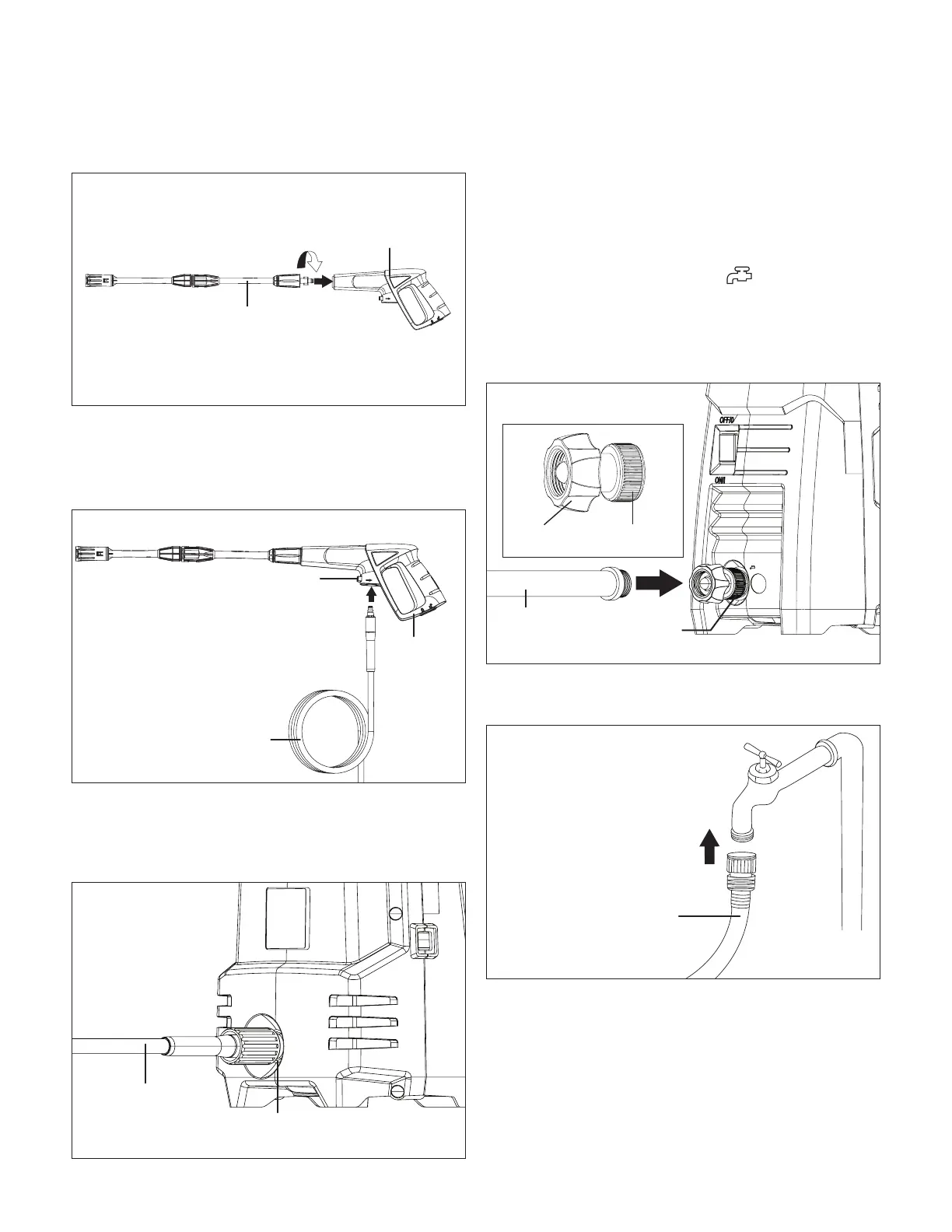 OFF/0

ON/I