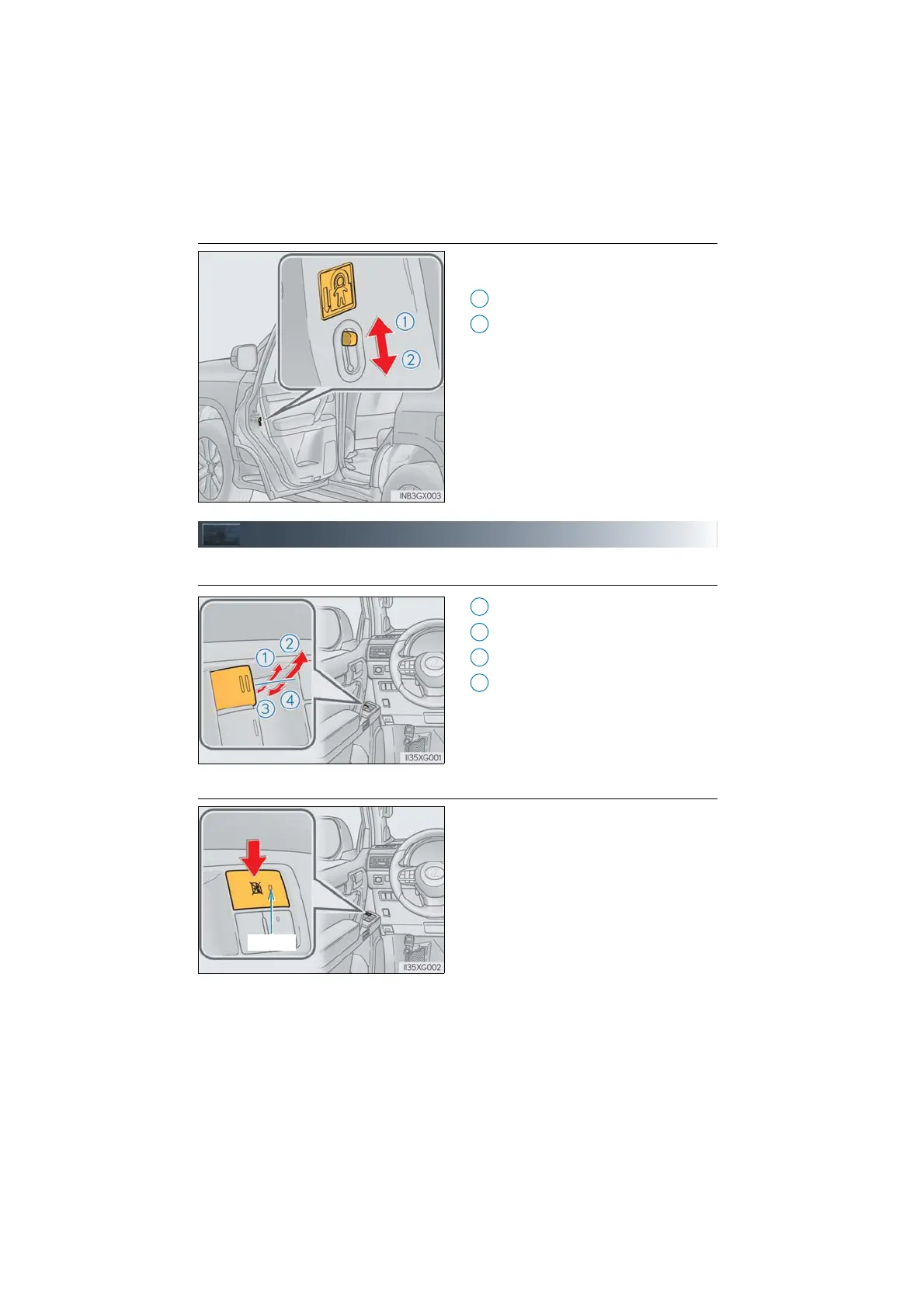 1
2
INB3GX003

1
2
3
4
II35XG001

II35XG002