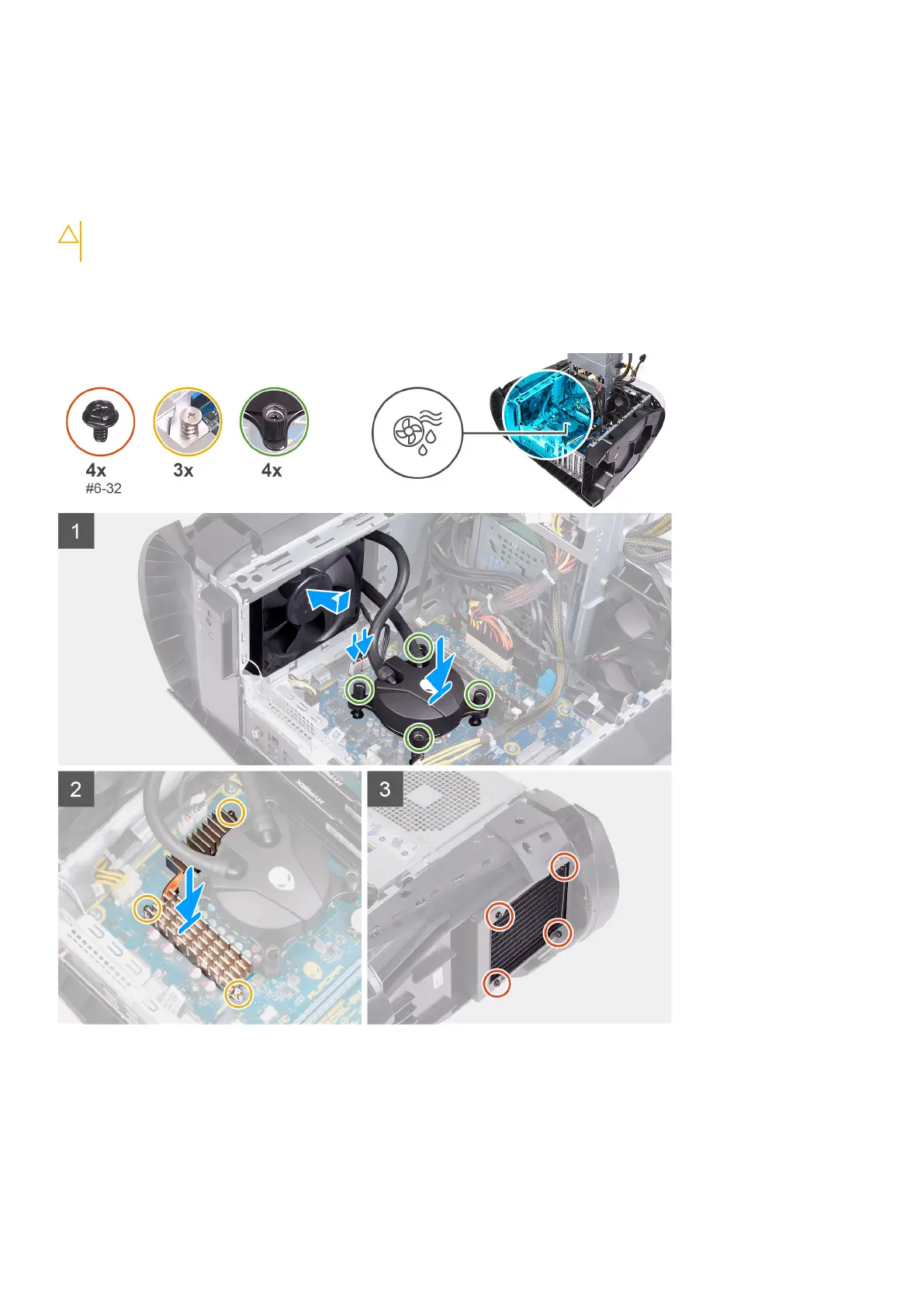 4x
#6-32

3x

4x

1

2

3