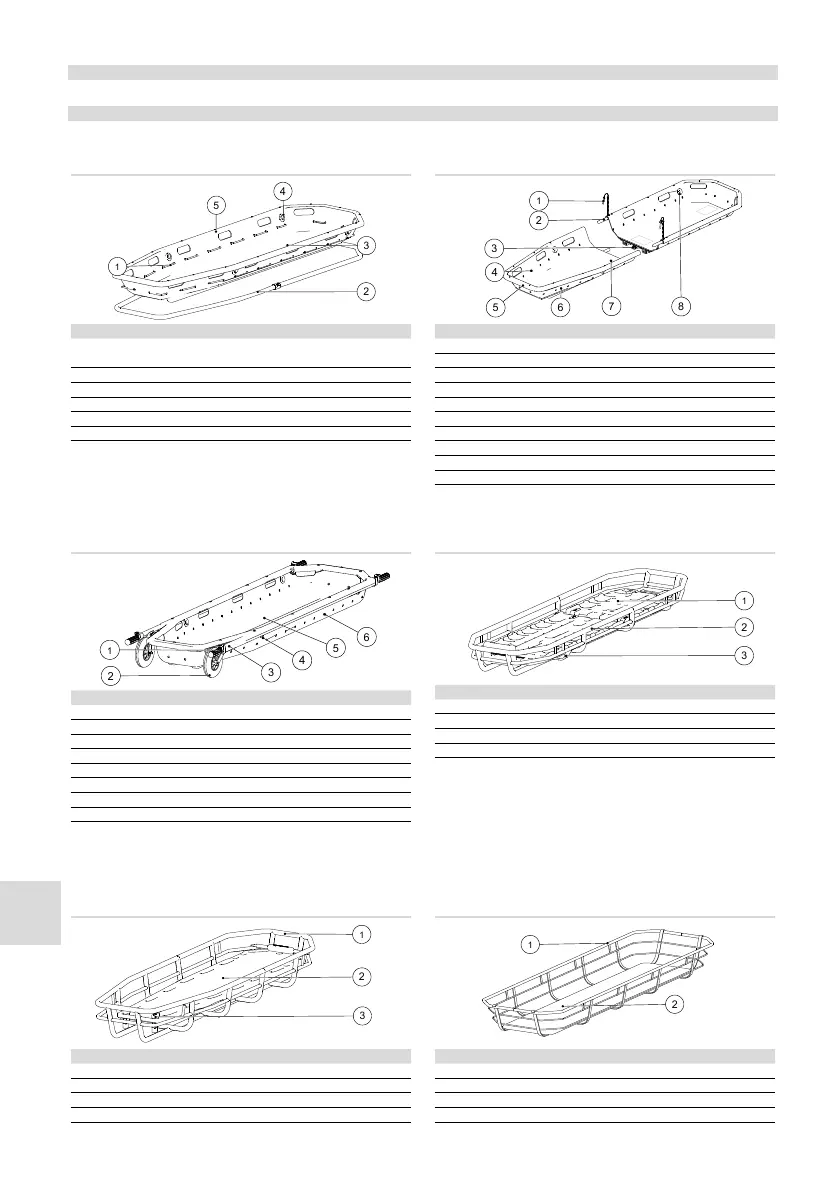 5
4
3
1
2

1
2
3
4
5
6
7
8

1
2
3
4
5
6

1
2
3

1
2
3

1
2