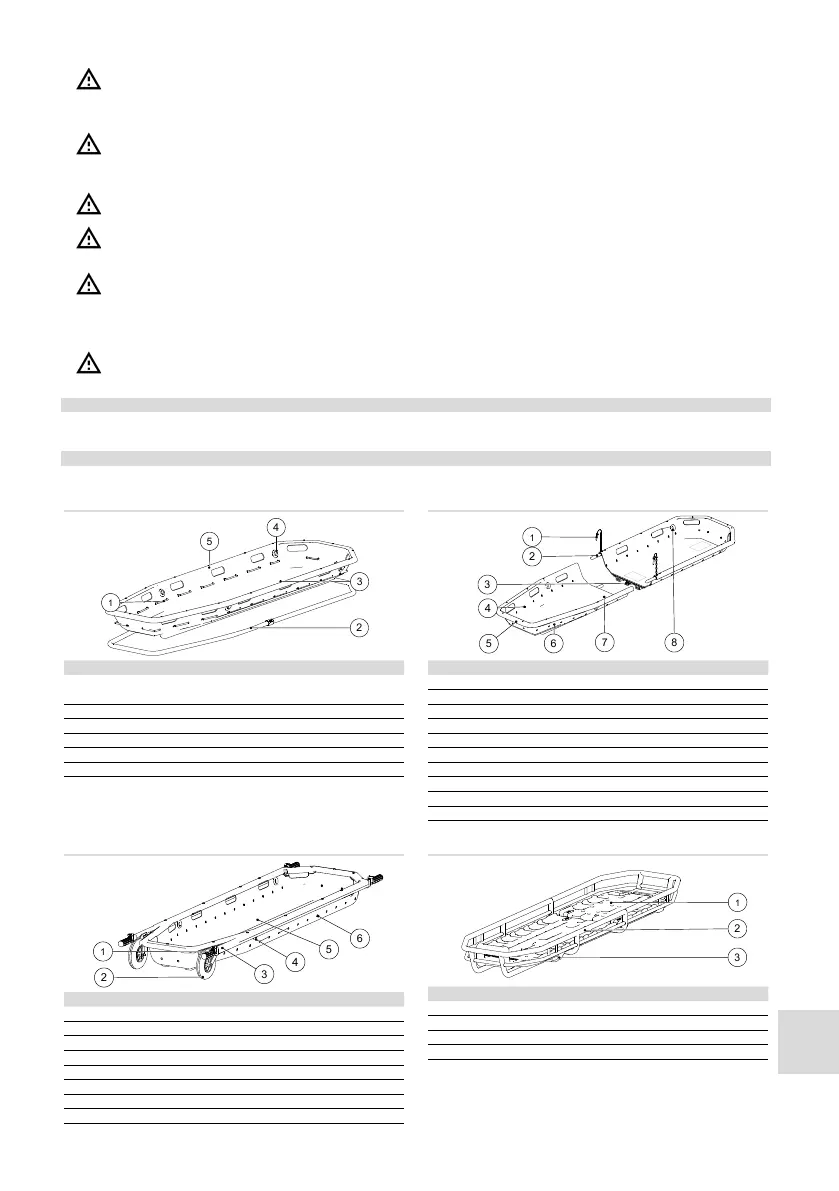 5
4
3
1
2

1
2
3
4
5
6
7
8

1
2
3
4
5
6

1
2
3