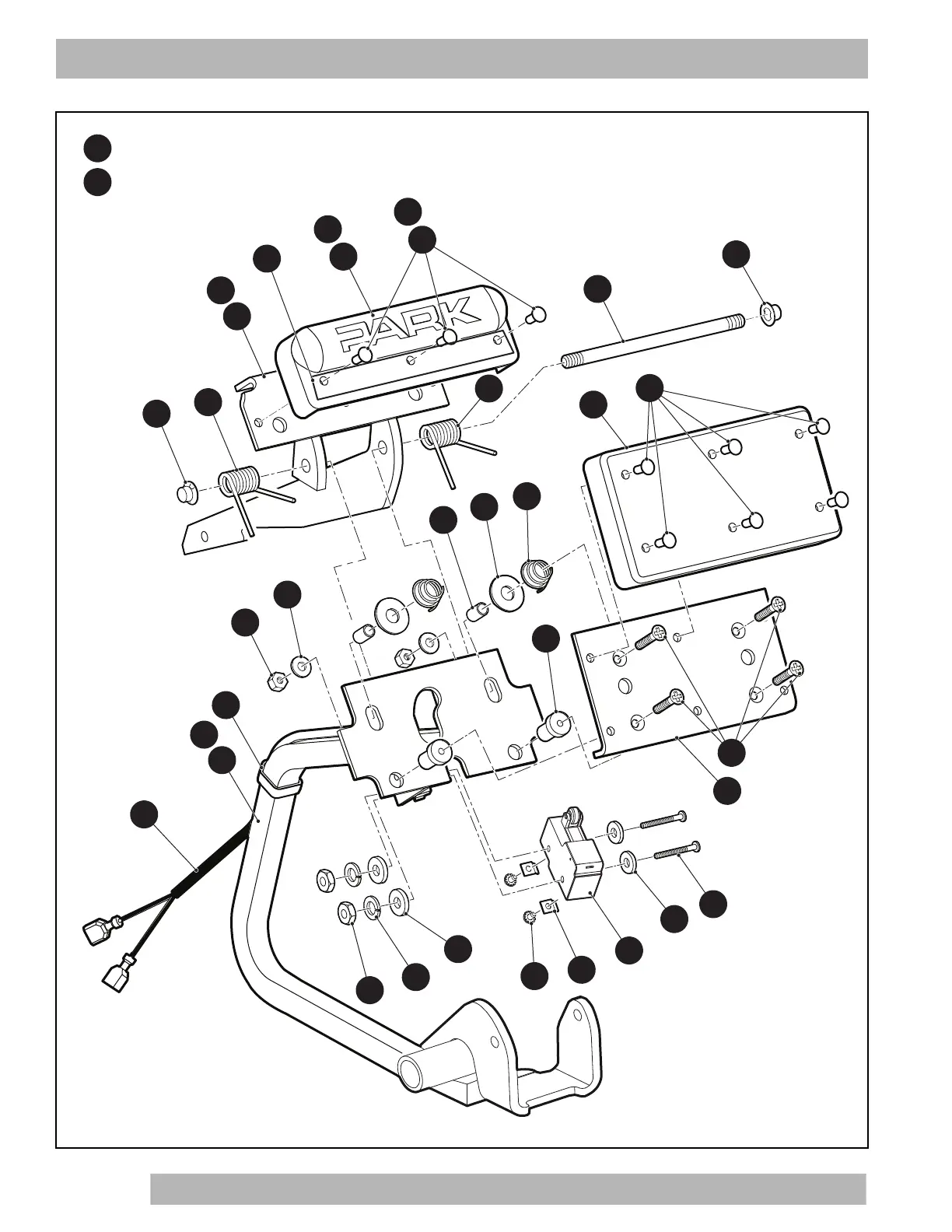 PARK