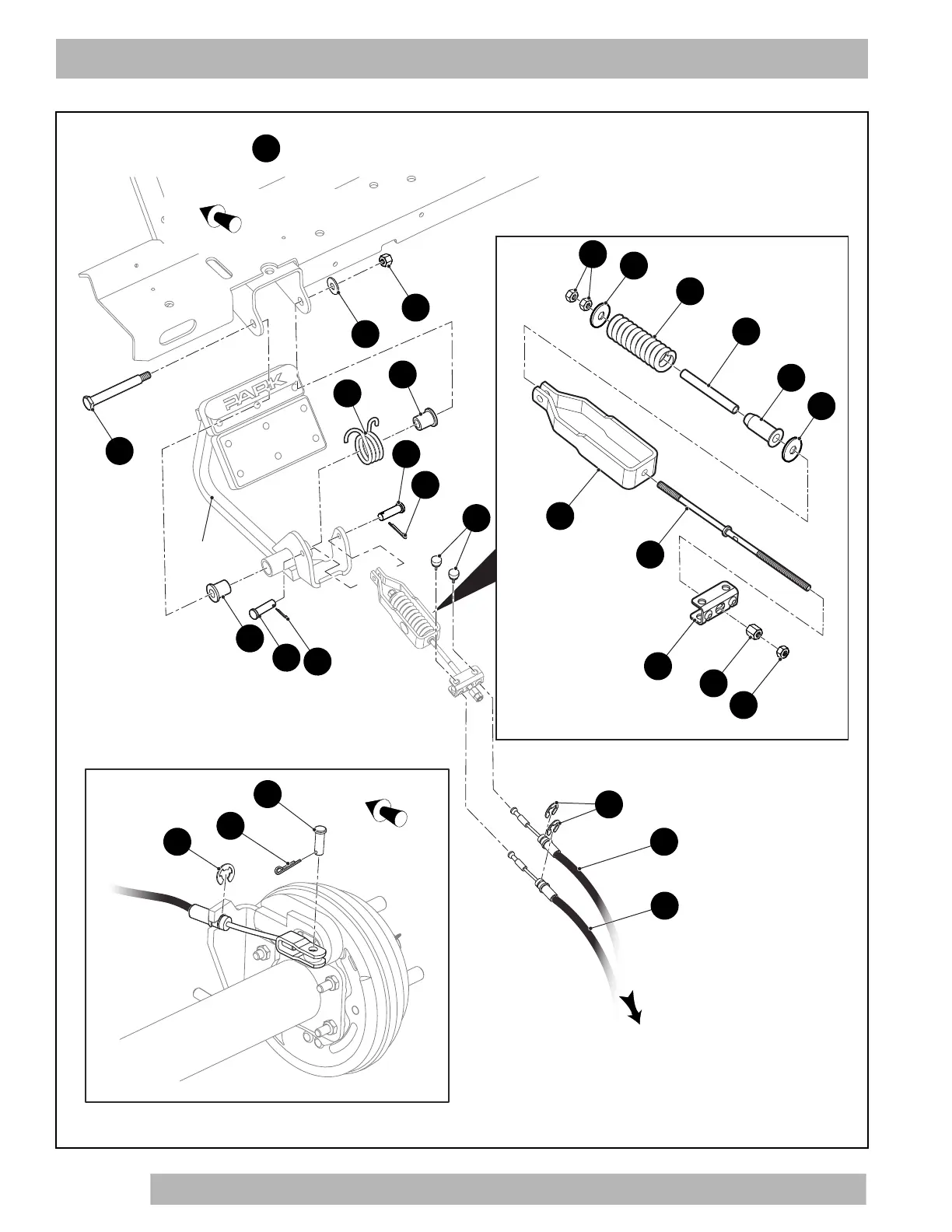 PARK