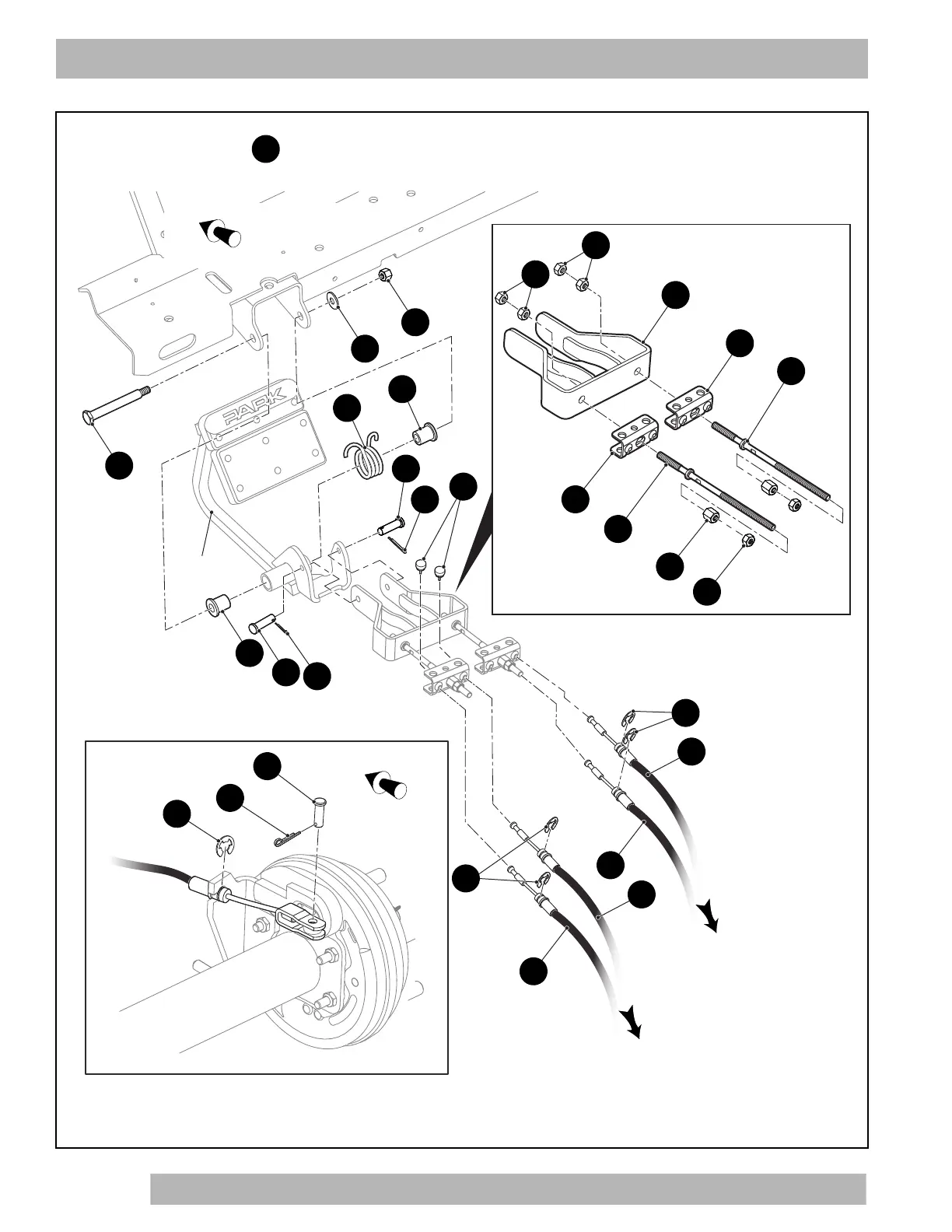 PARK