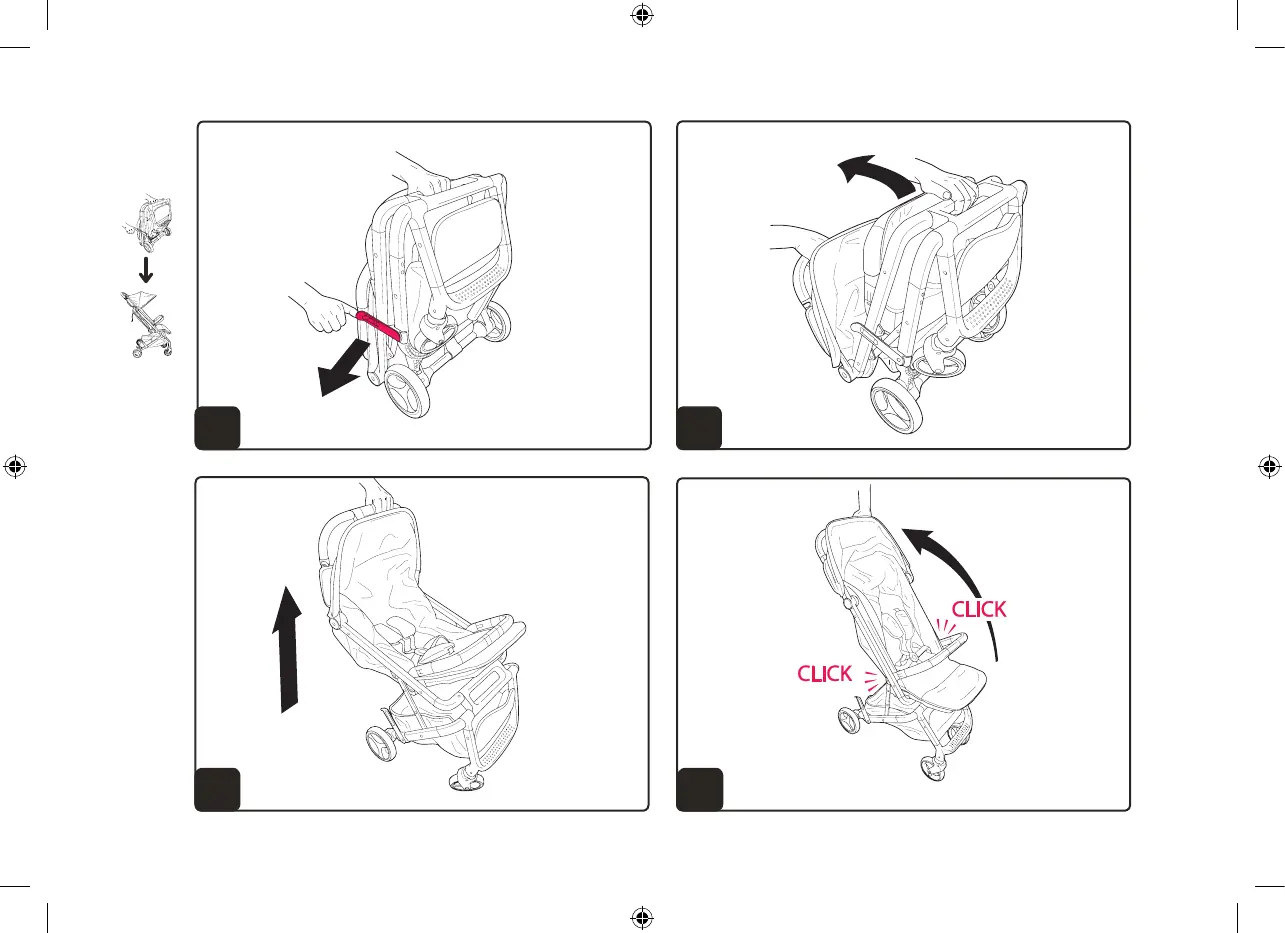 CLICK

CLICK