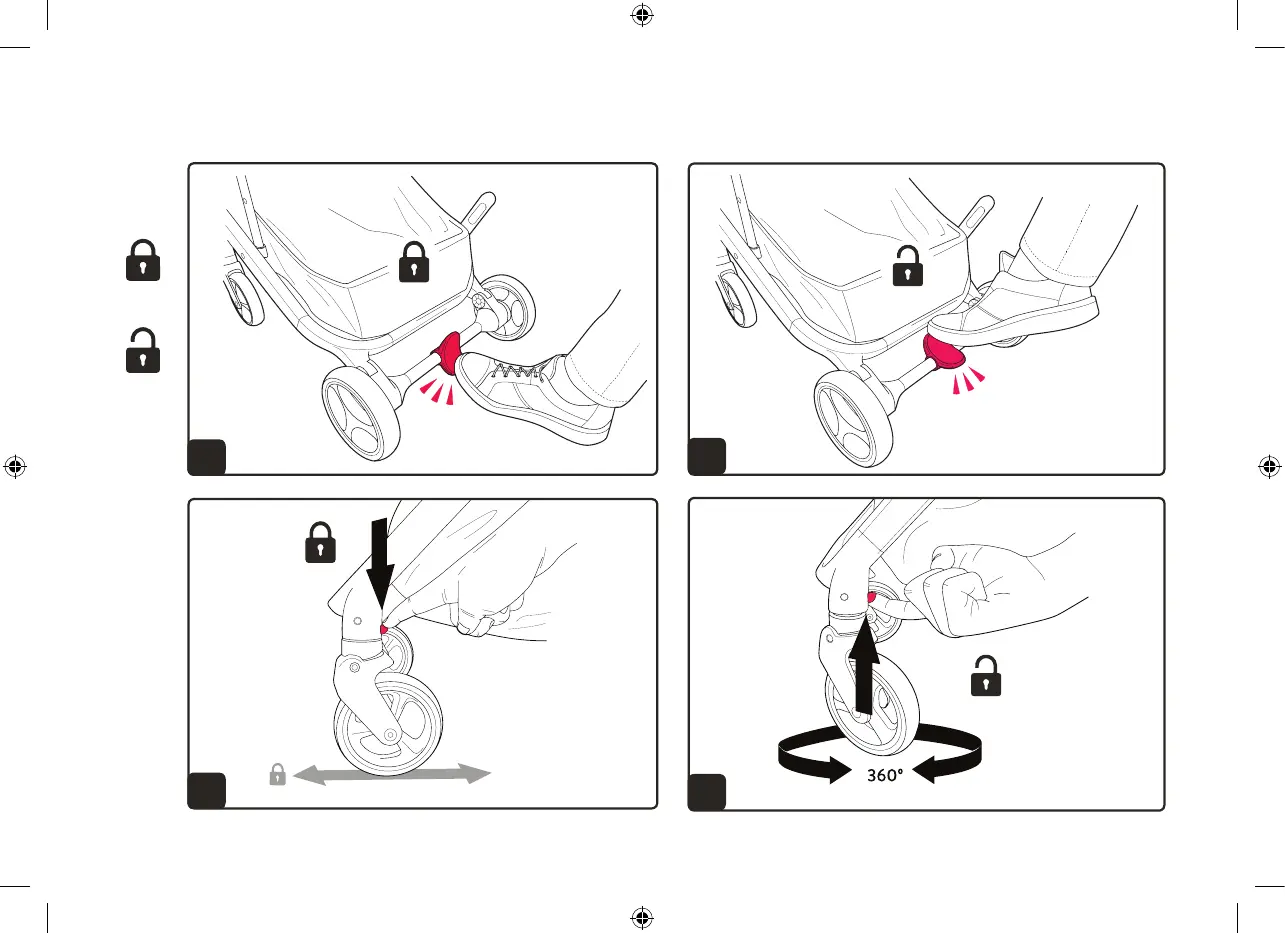 360°