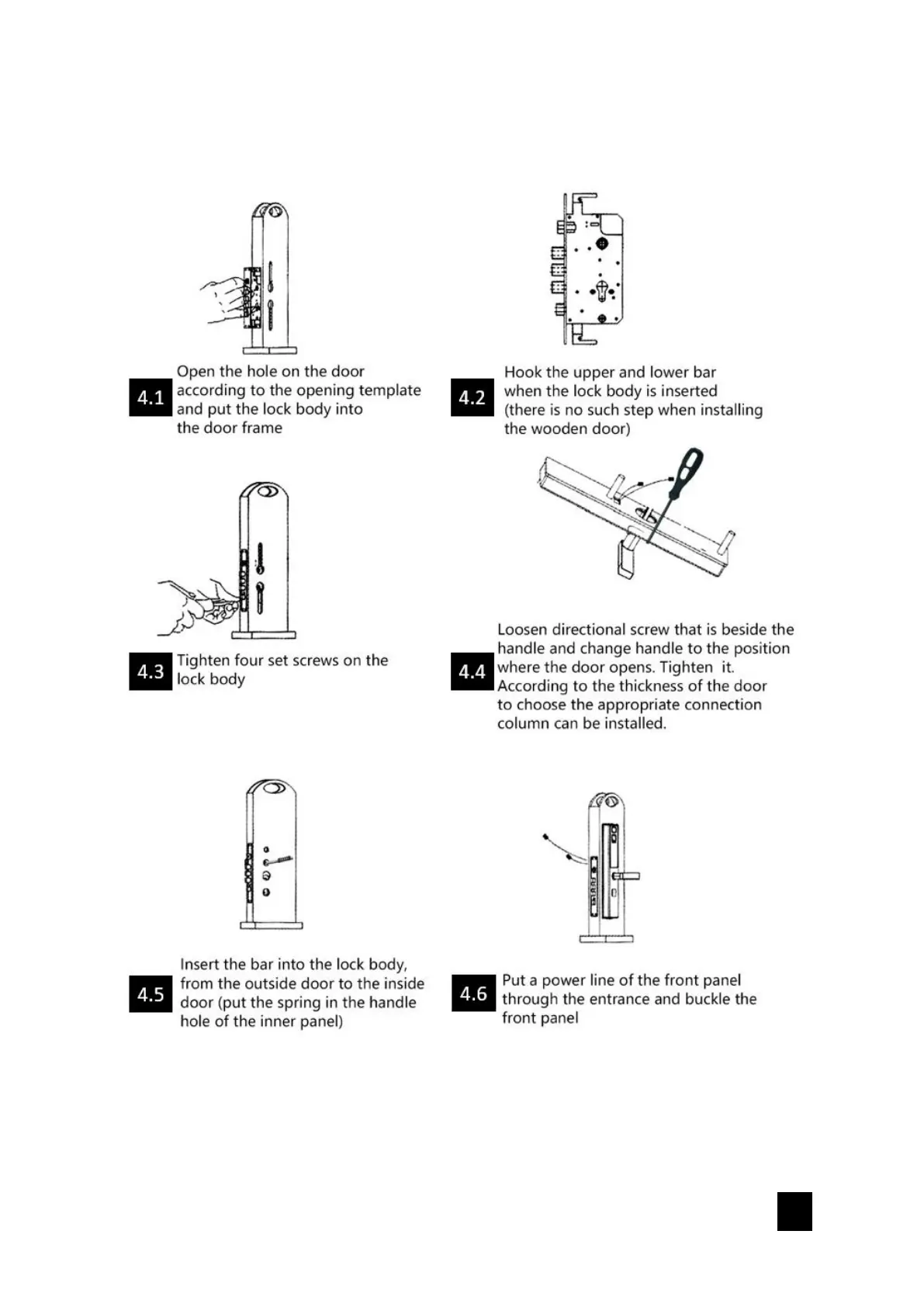 4.1 Open the hole on the door according to the opening template and put the lock body into the door frame

4.2 Hook the upper and lower bar when the lock body is inserted (there is no such step when installing the wooden door)

4.3 Tighten four set screws on the lock body

4.4 Loosen directional screw that is beside the handle and change handle to the position where the door opens. Tighten it. According to the thickness of the door to choose the appropriate connection column can be installed.

4.5 Insert the bar into the lock body, from the outside door to the inside door (put the spring in the handle hole of the inner panel)

4.6 Put a power line of the front panel through the entrance and buckle the front panel