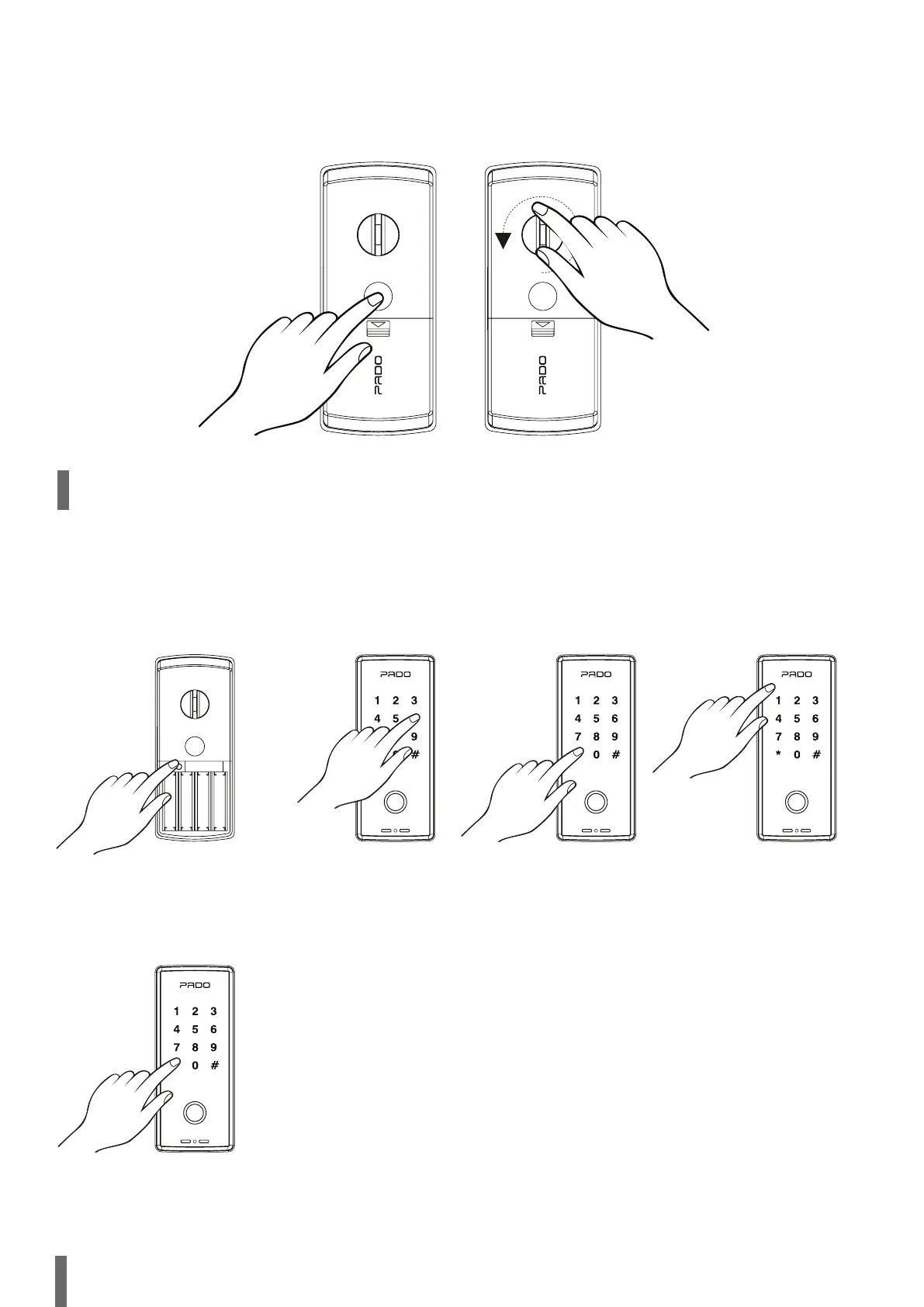 PADO

PADO

PADO

1 2 3
4 5
9
#

PADO

1 2 3
4 5 6
7 8 9
0 #

PADO

1 2 3
4 5 6
7 8 9
* 0 #

PADO

1 2 3
4 5 6
7 8 9
0 #