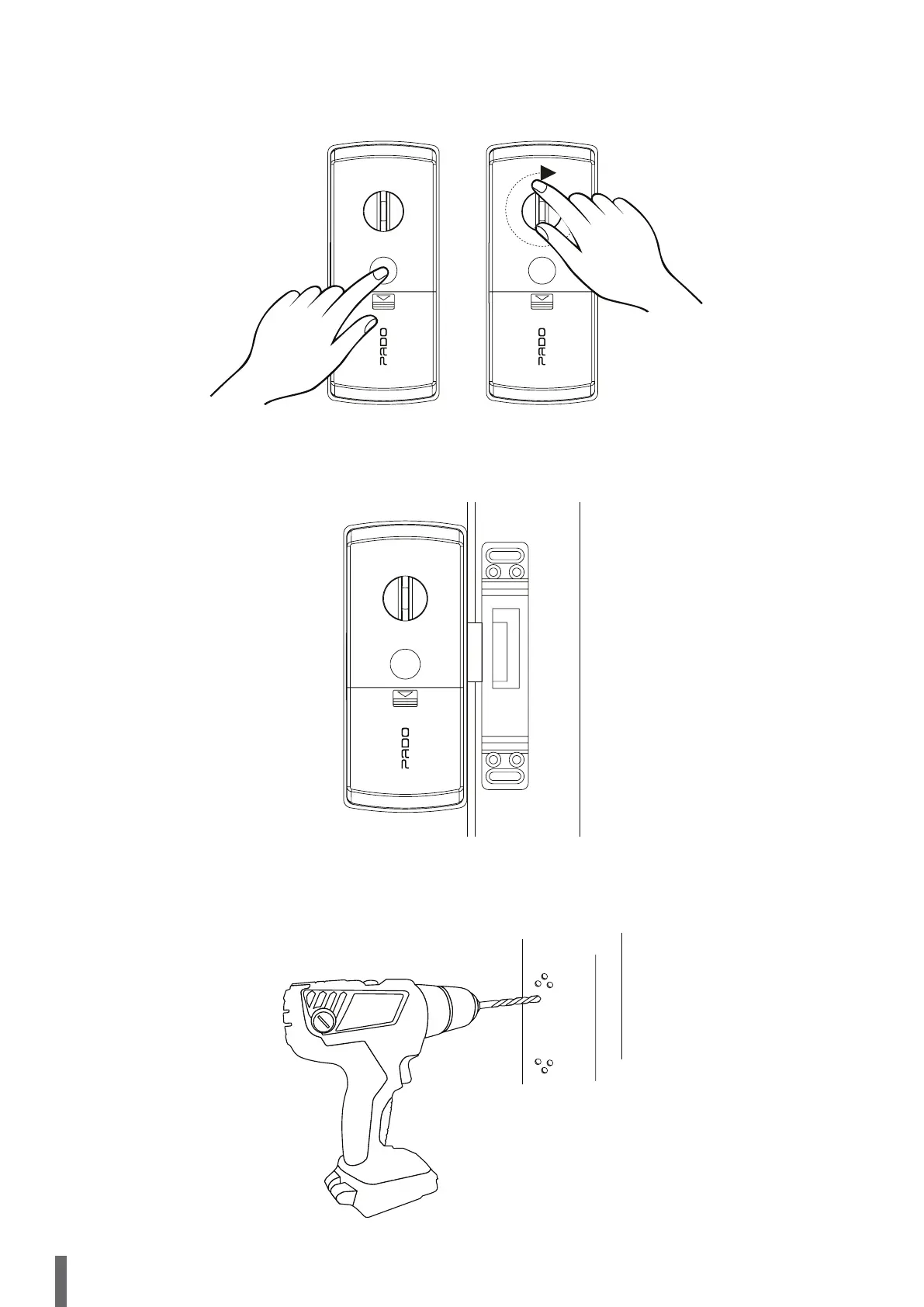 PADO

PADO

PADO