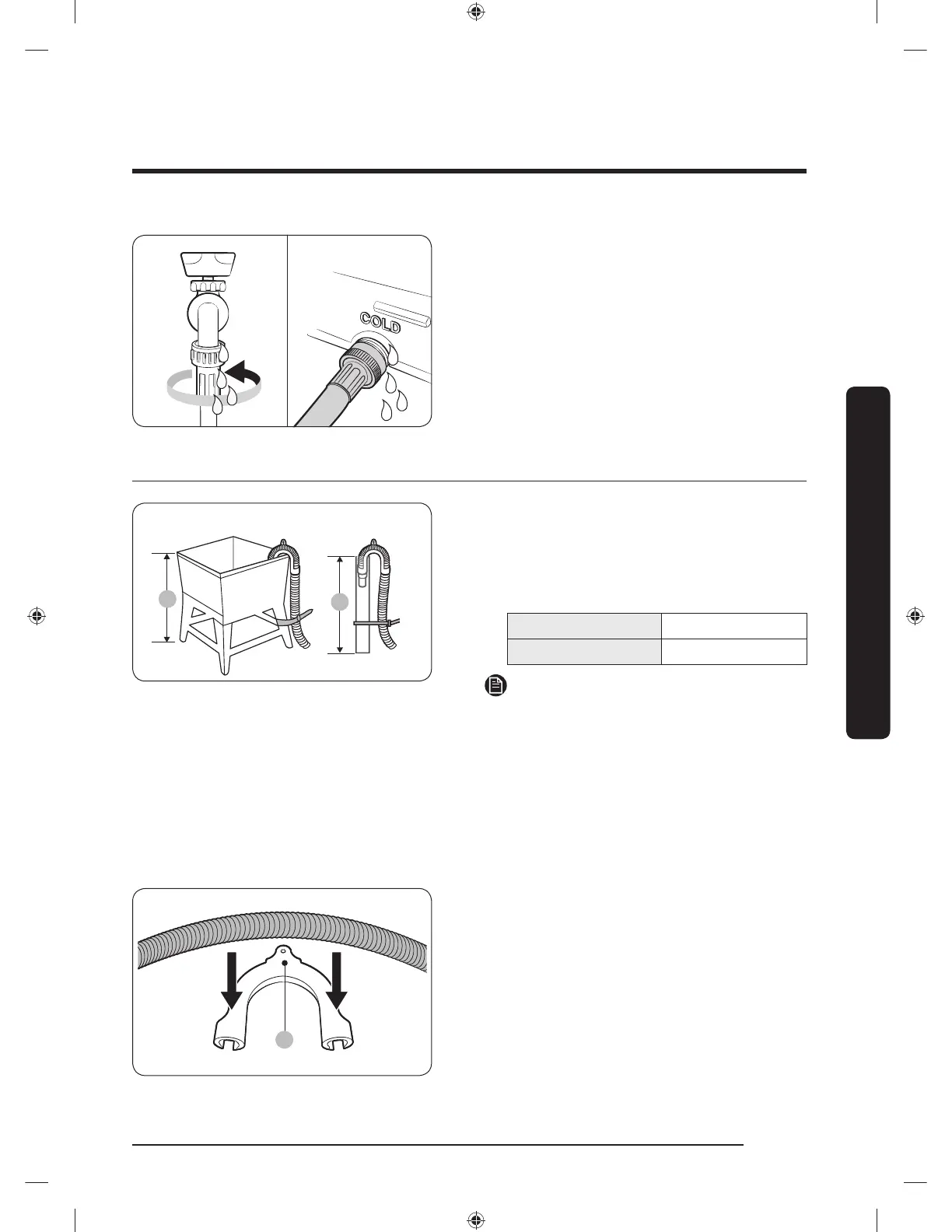 COLD