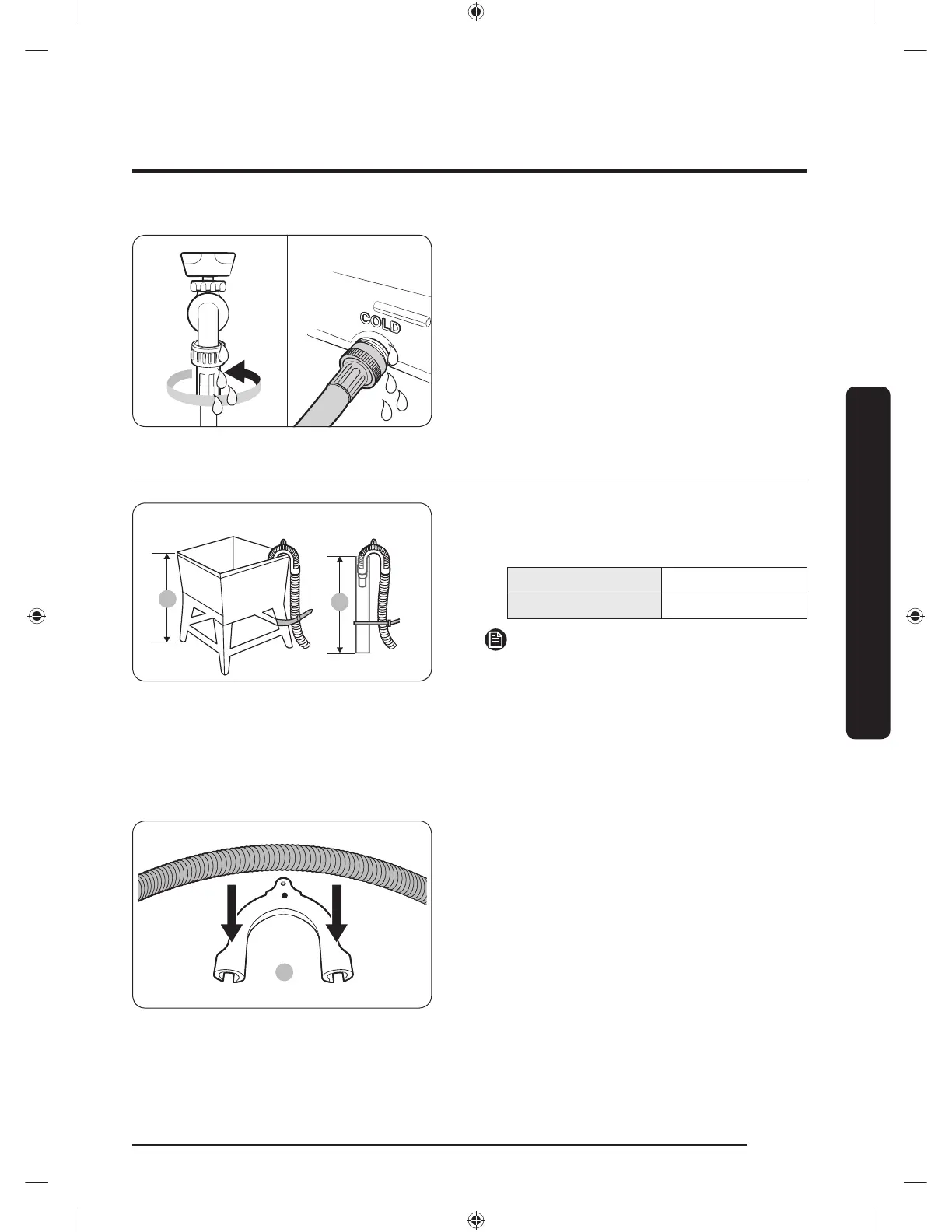 COLD