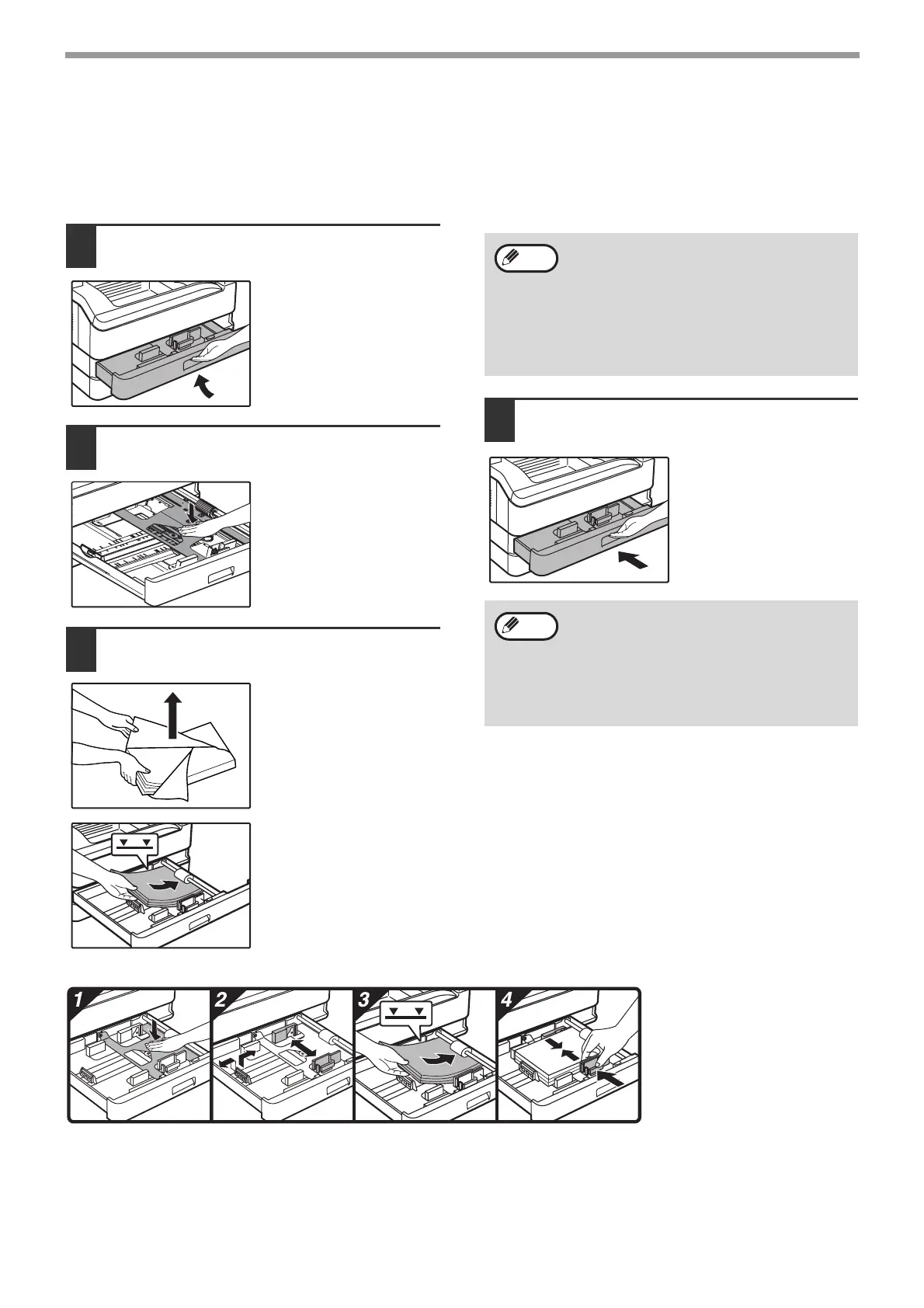 1

2

3

4