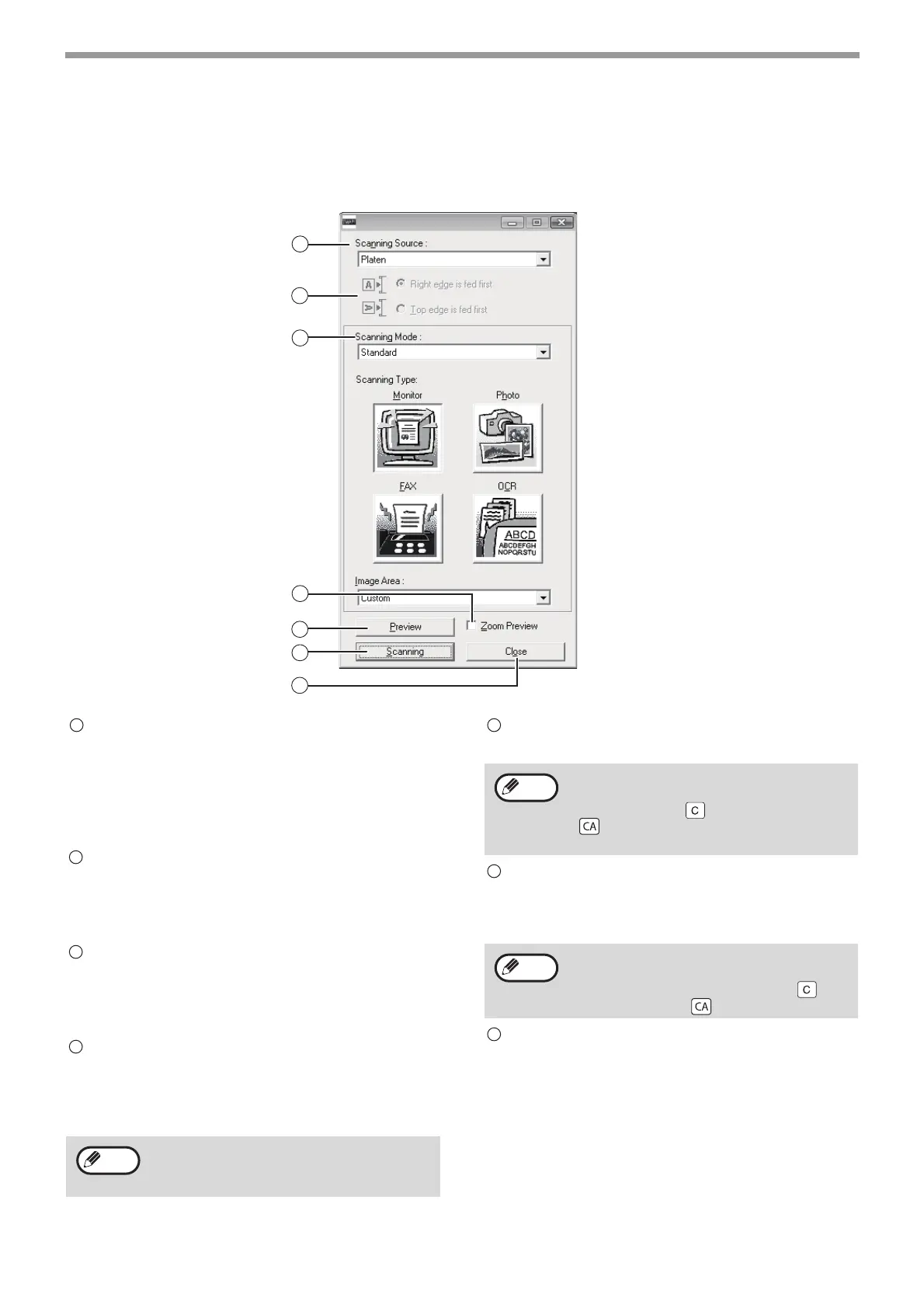 Scanning Source :

Platen

Right edge is fed first

Top edge is fed first

Scanning Mode :

Standard

Scanning Type:

Monitor

Photo

FAX

OCR

ABCD ABCDEFGH NOPQRSTU

Image Area :

Custom

Preview

Zoom Preview

Scanning

Close

C

CA

C

CA