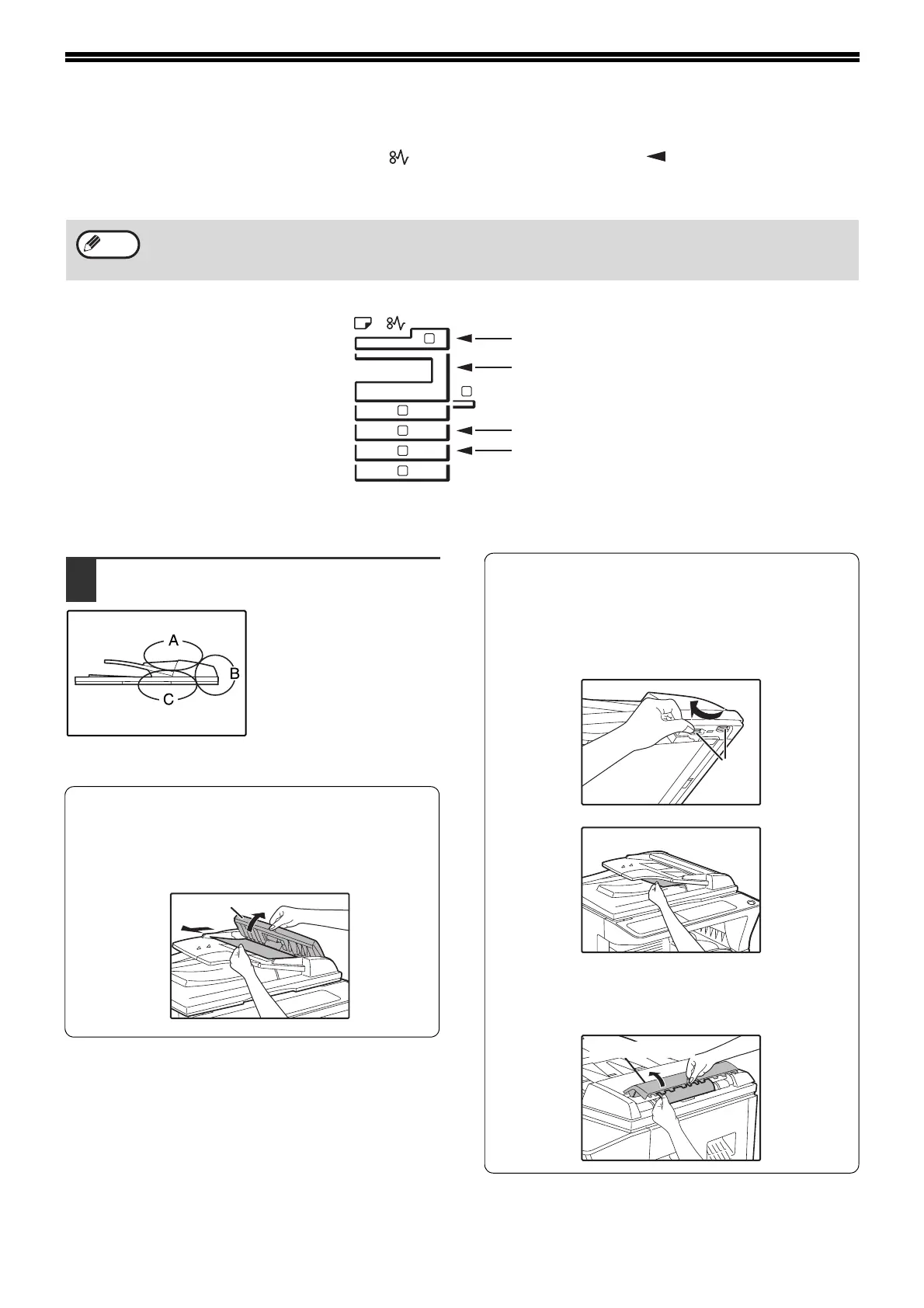 A

B

C