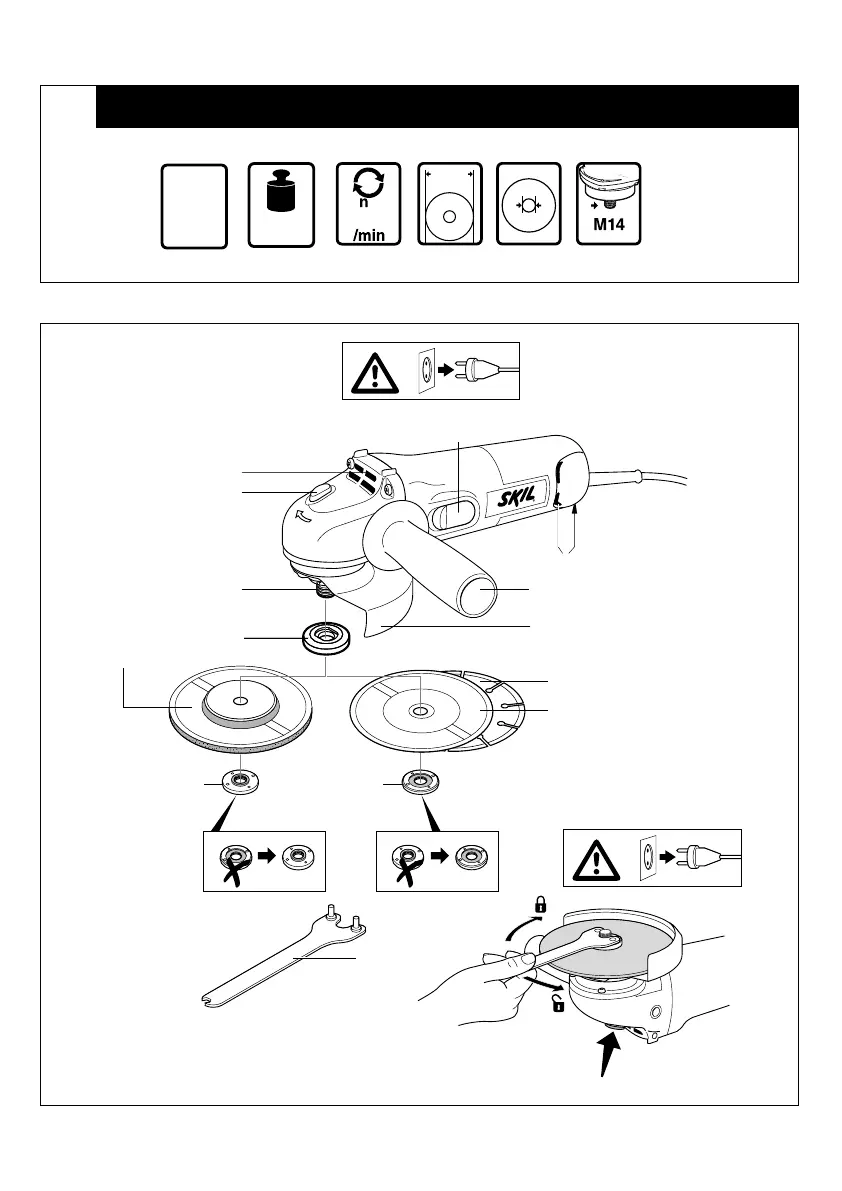 n

/min

M14

SKIL