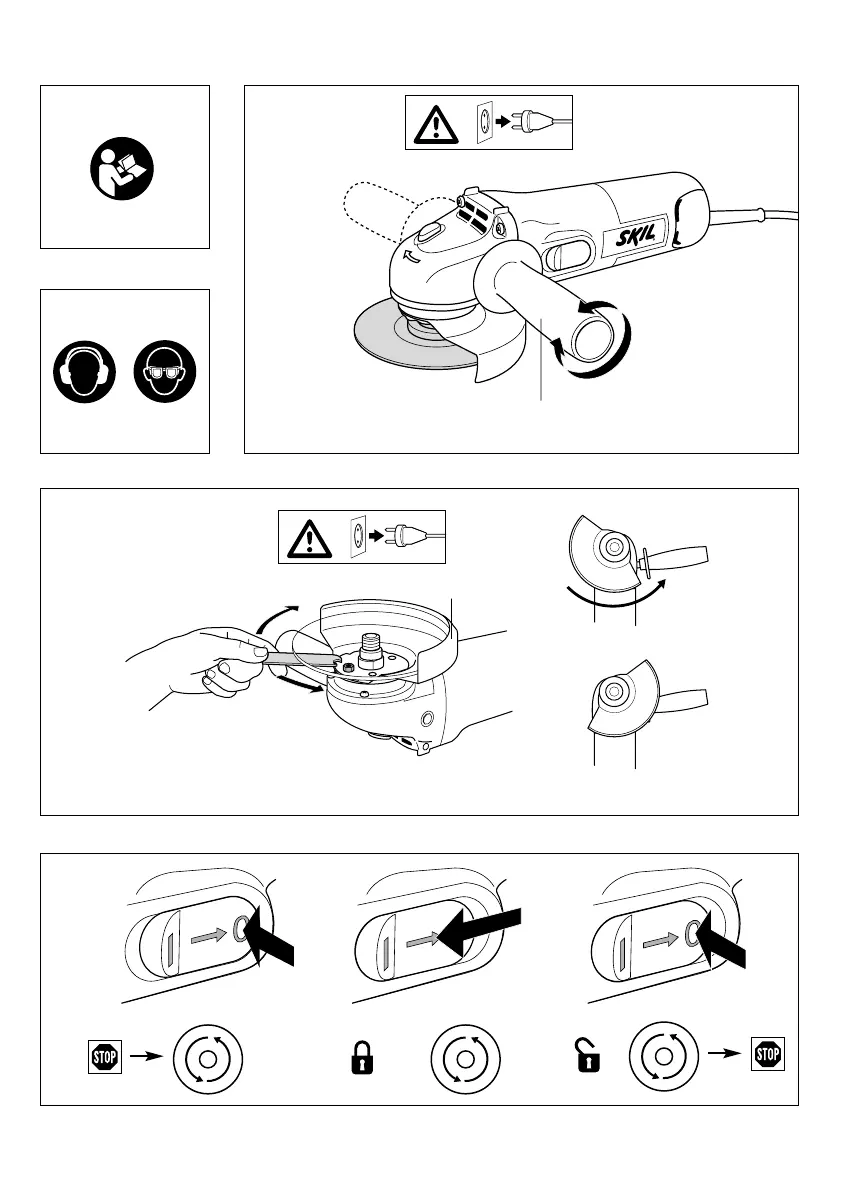 SKIL

STOP

STOP