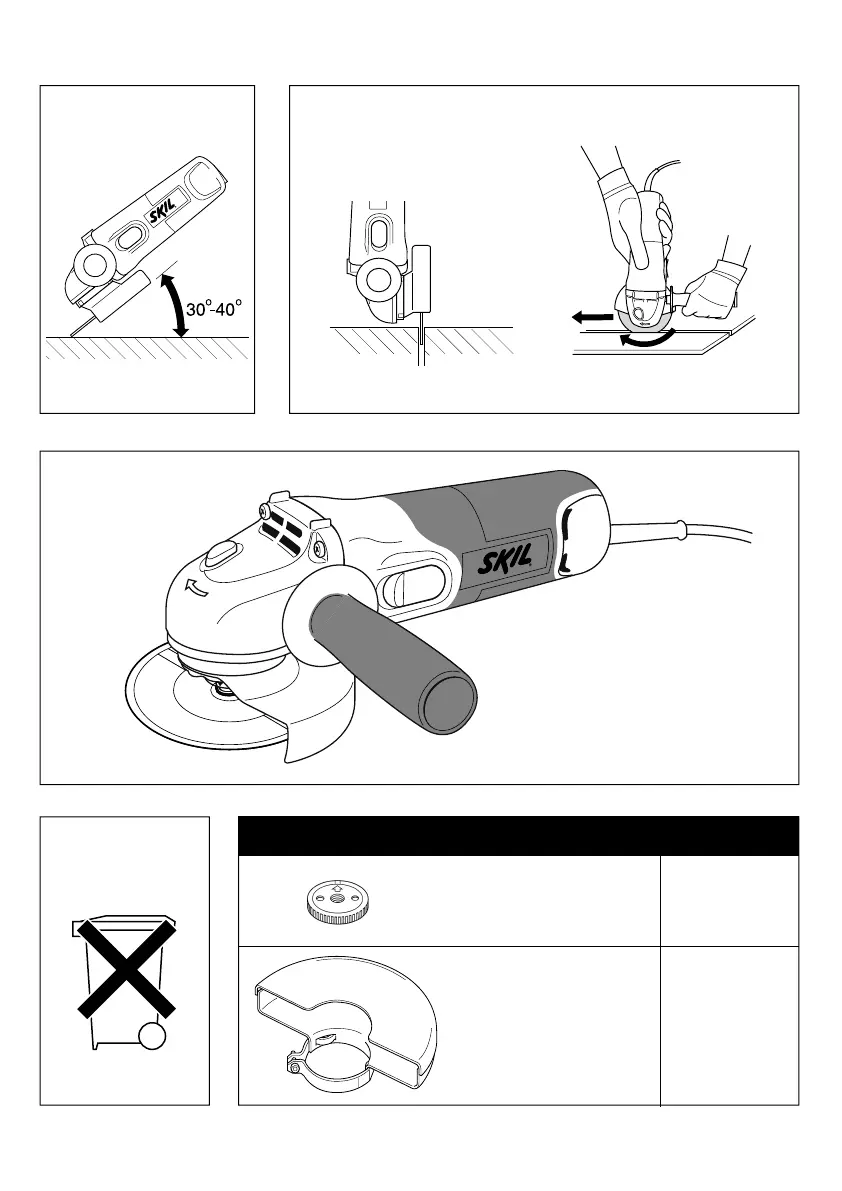 SKIL

30°-40°

SKIL