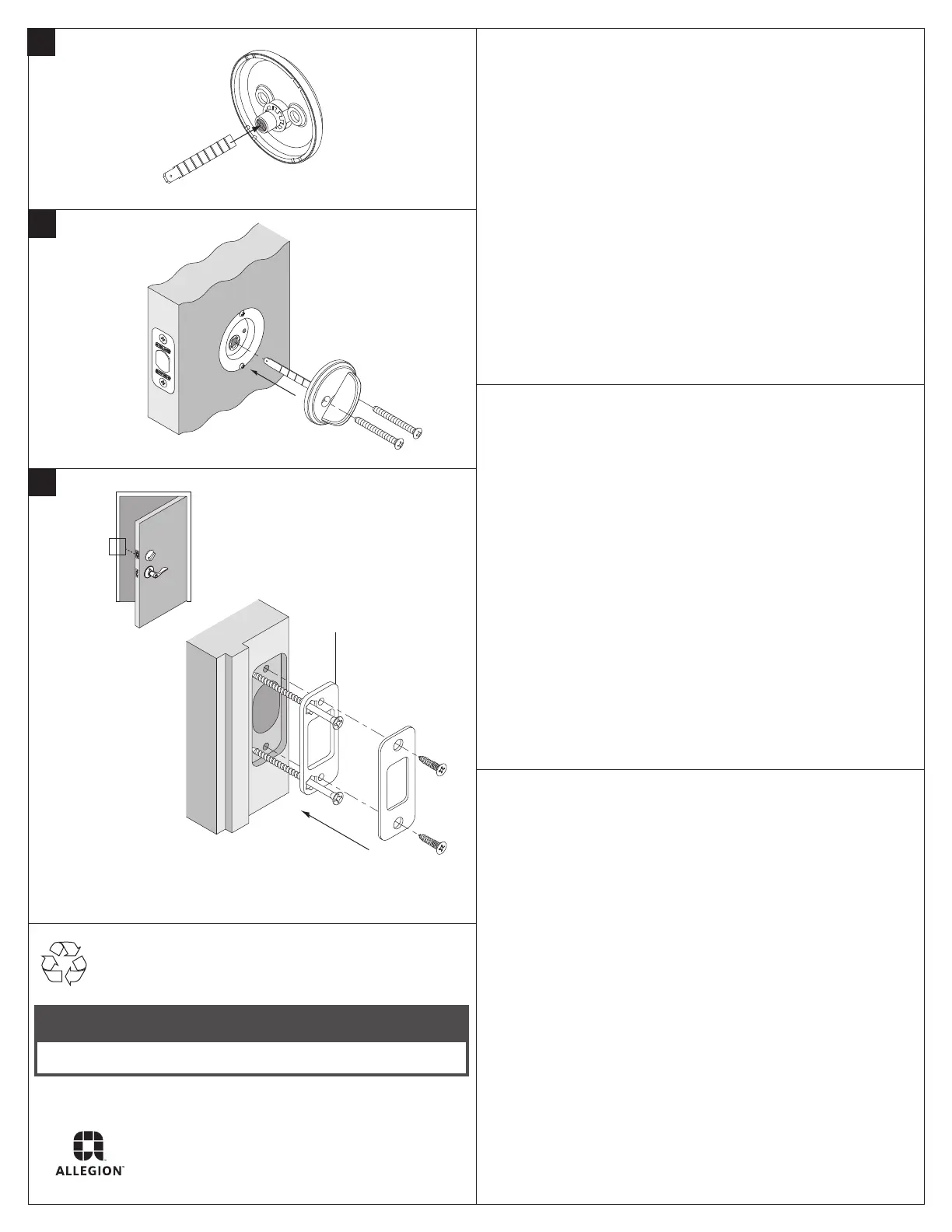 ALLEGION™