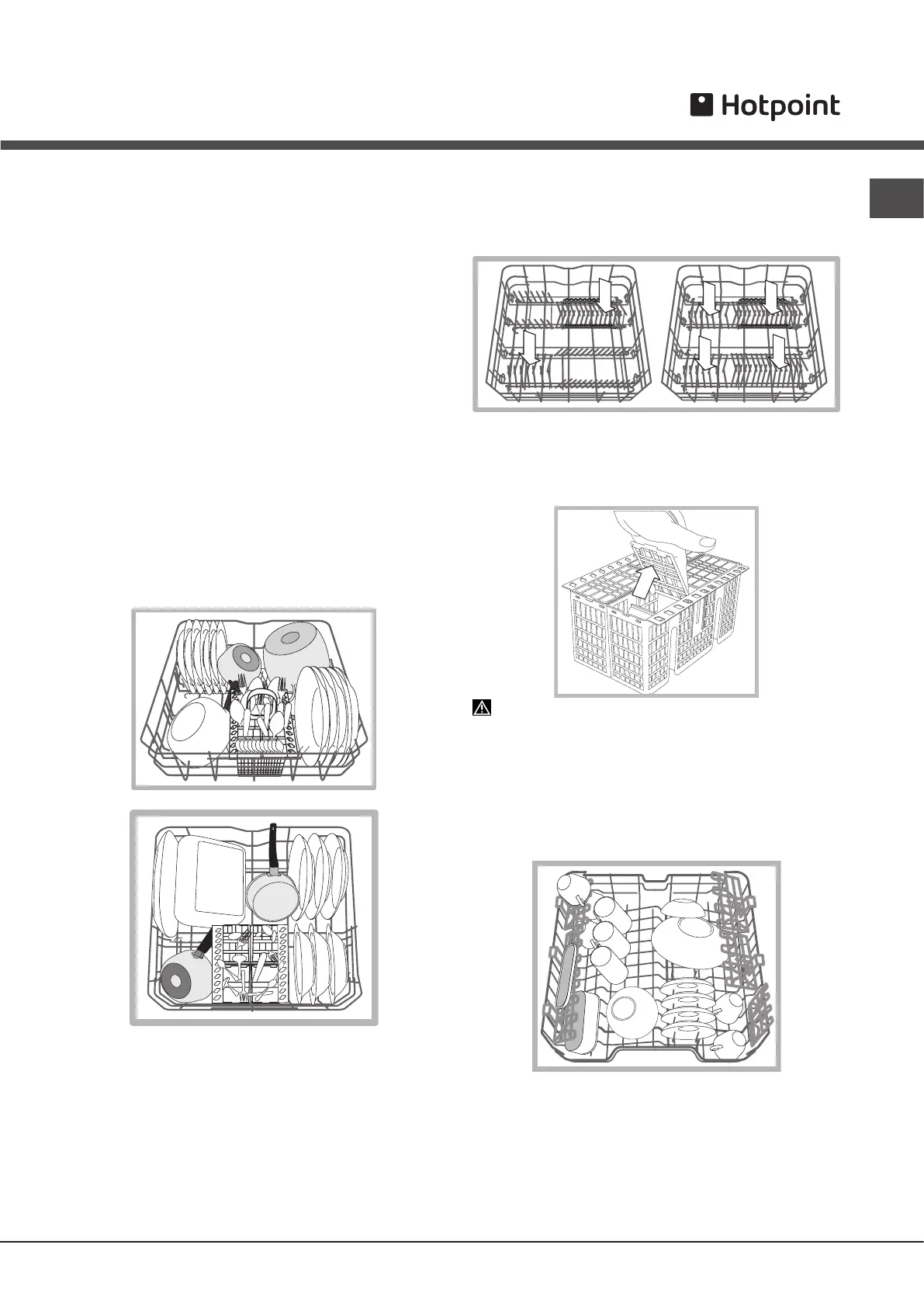 Hotpoint