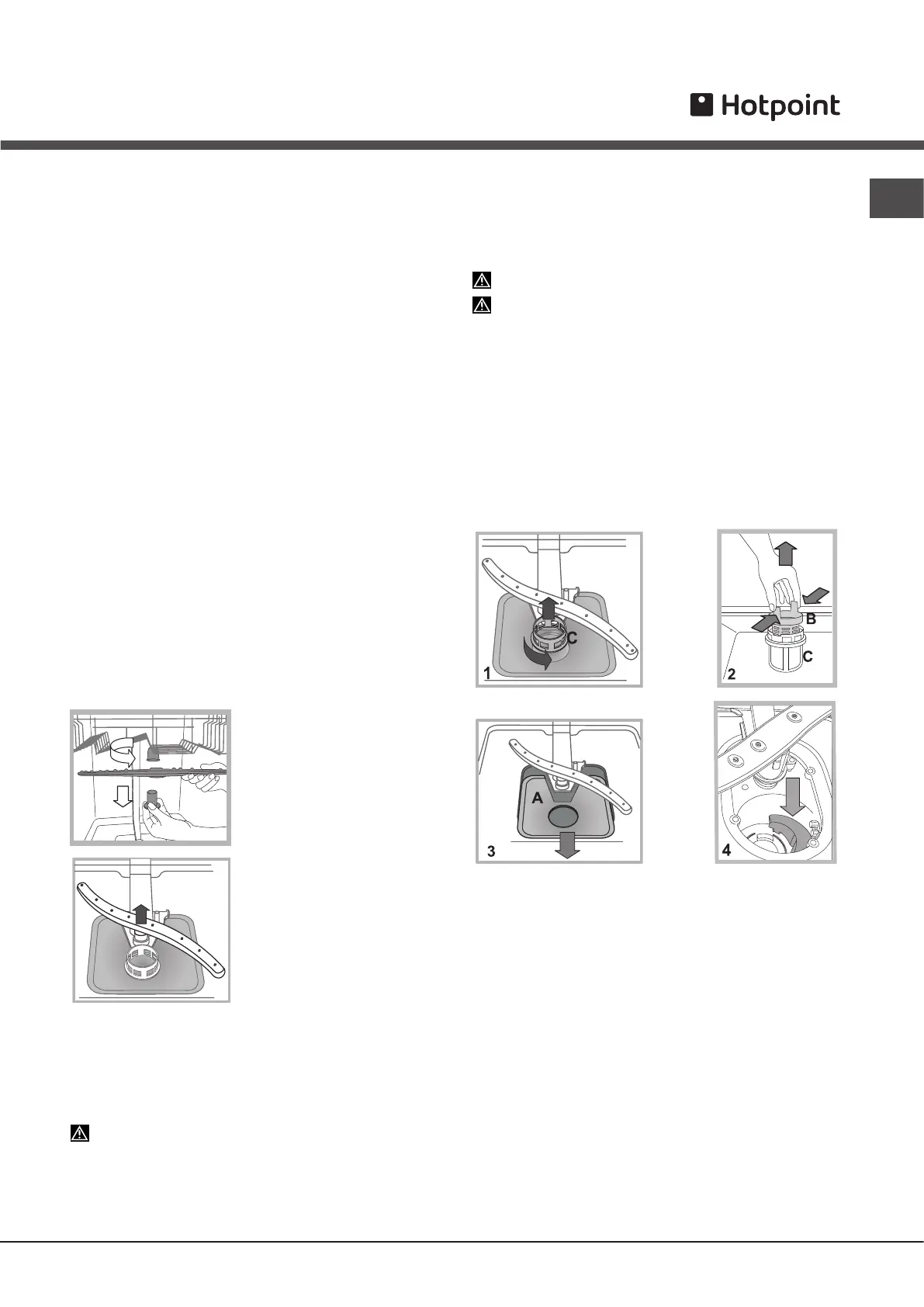 Hotpoint

C

1

B

C

2

A

3

4