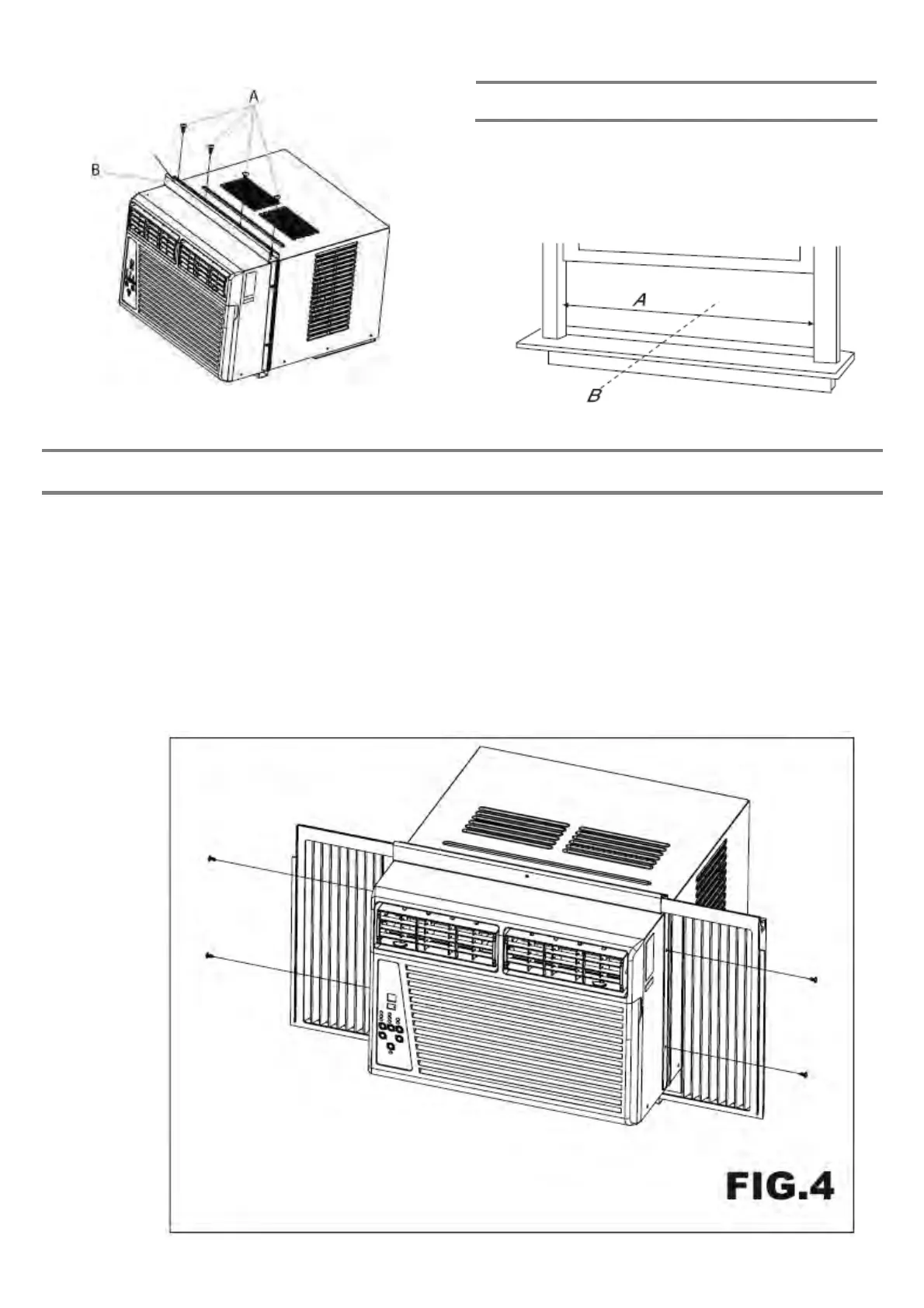 A

B

A

B

FIG.4