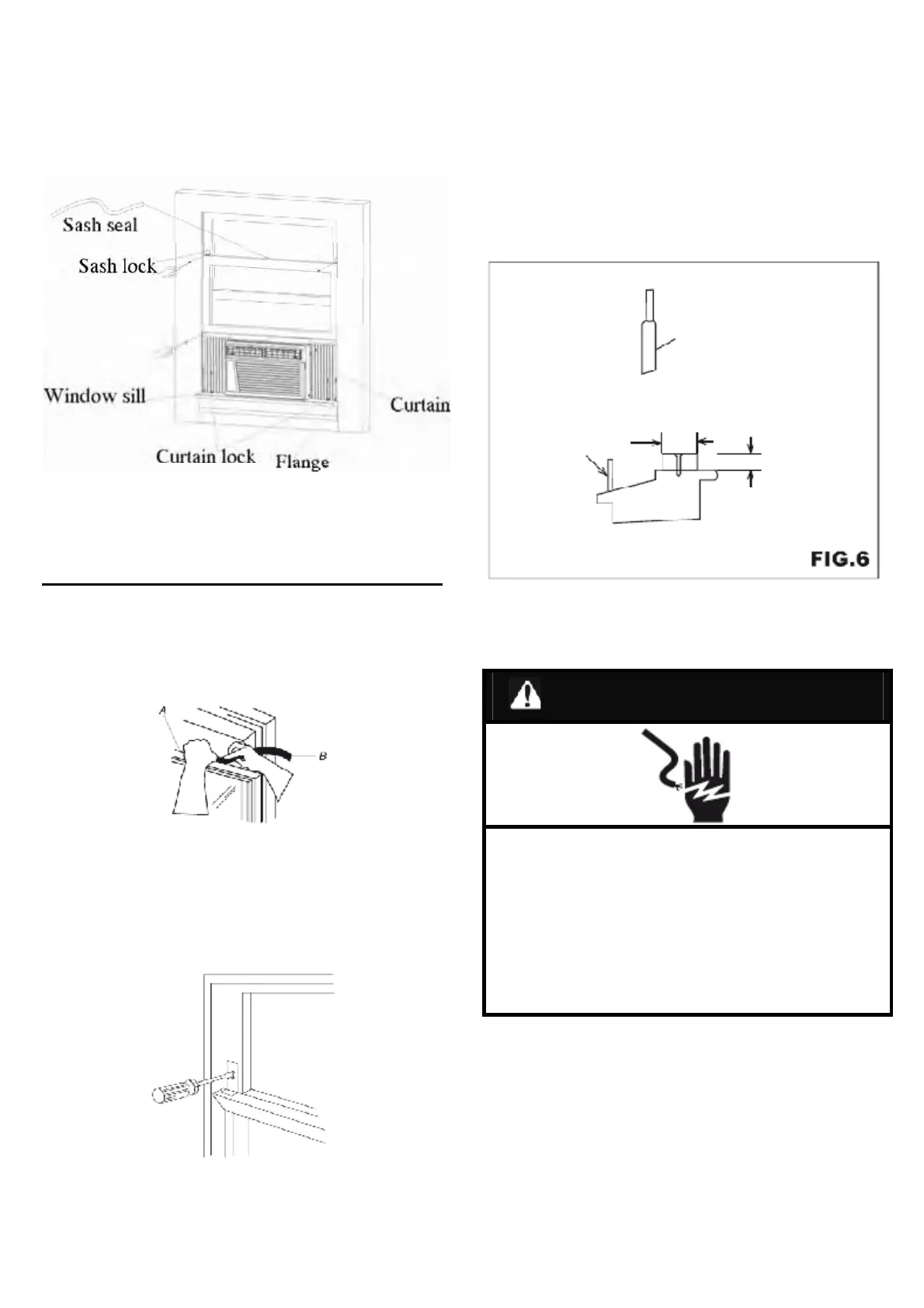 Sash seal
Sash lock
Window sill
Curtain
Curtain lock
Flange

A
B

FIG.6