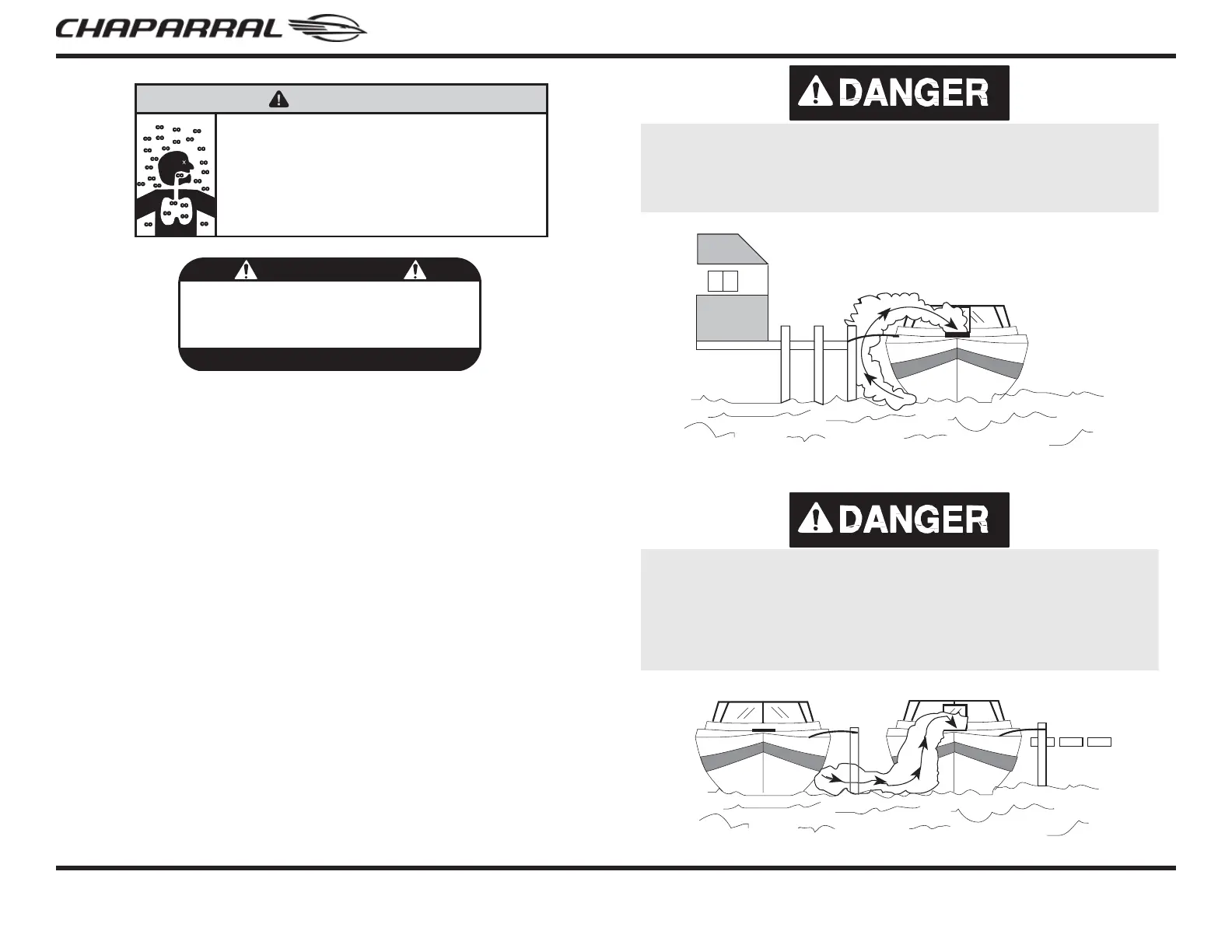 CHAPARRAL

DANGER

DANGER