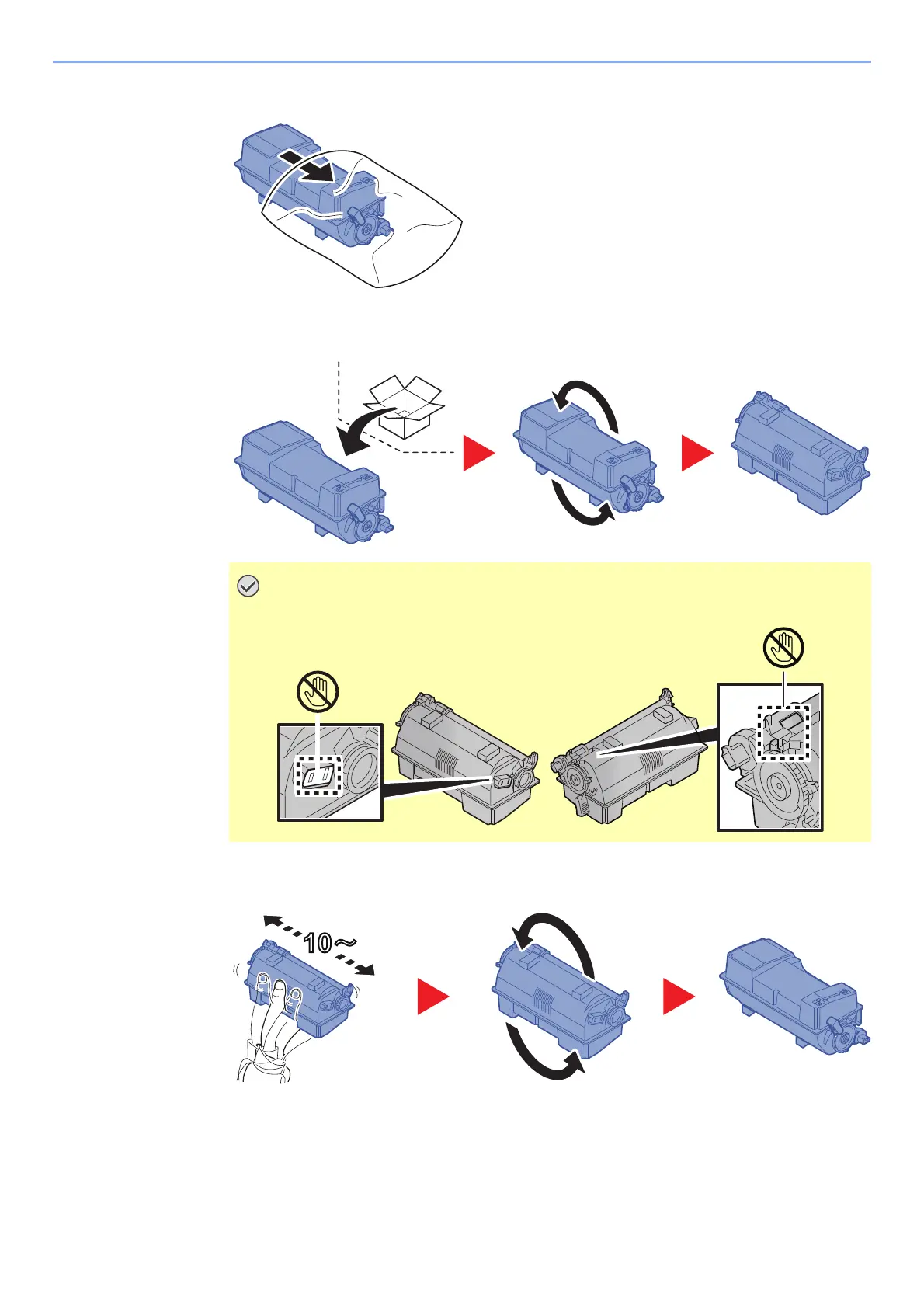 10～