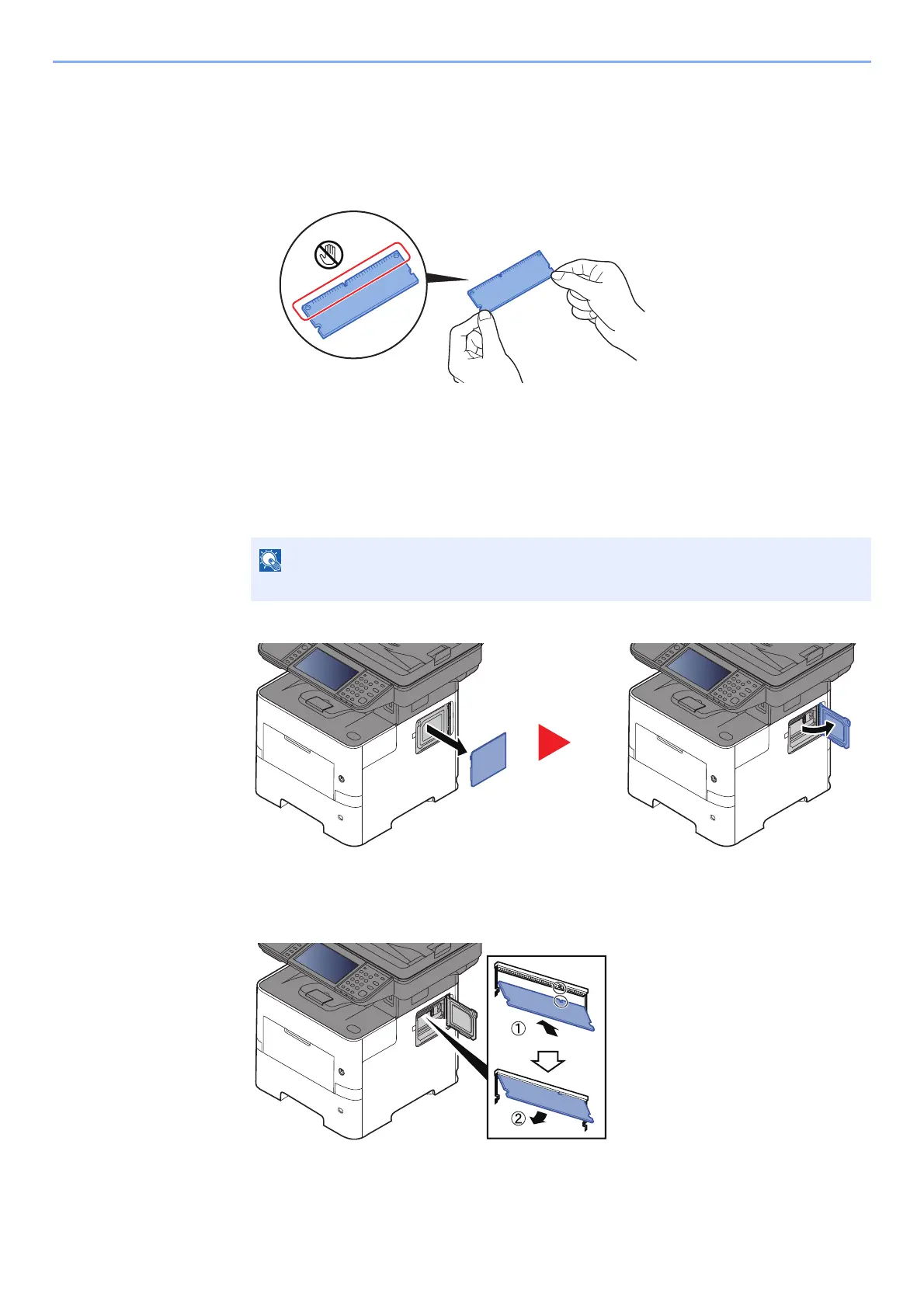 ①

②