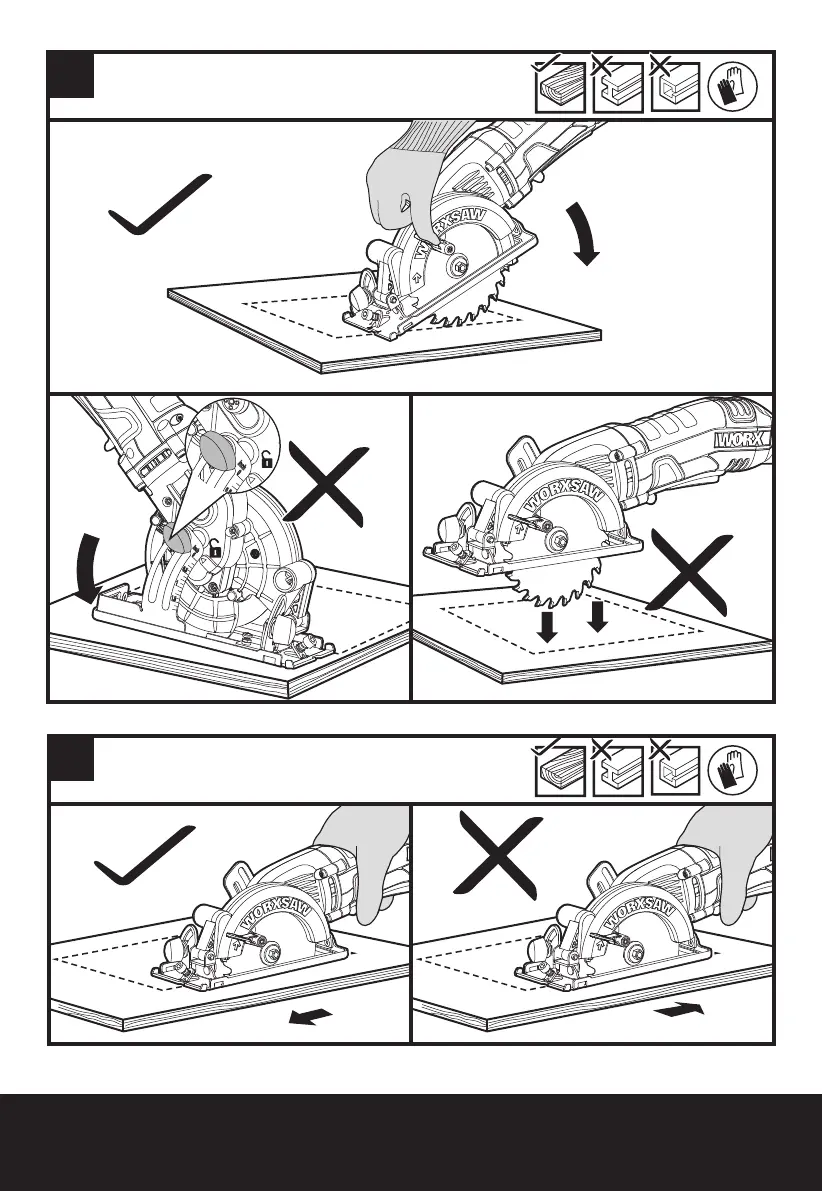 WORXSAW

WORX

WORXSAW

WORXSAW

WORXSAW